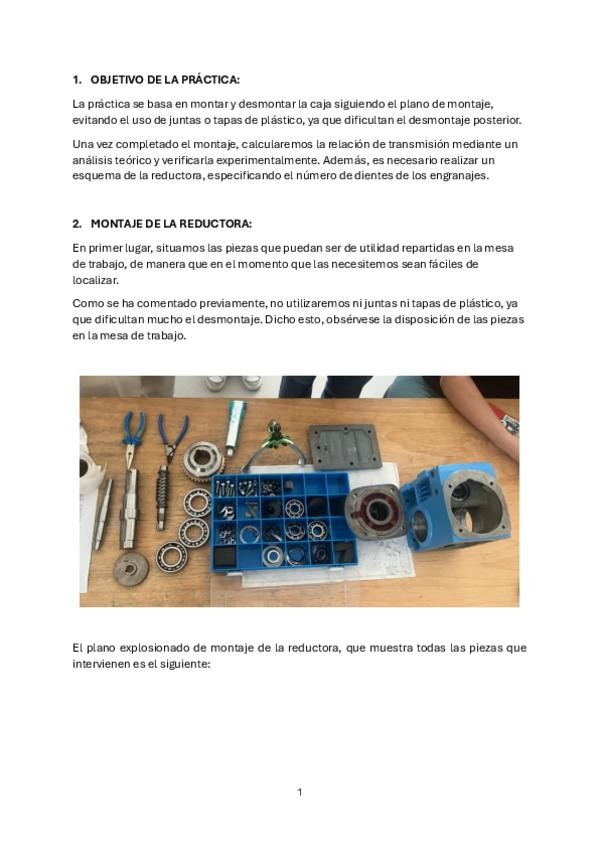 1. OBJETIVO DE LA PRÁCTICA:

La práctica se basa en montar y desmontar la caja siguiendo el plano de montaje, evitando el uso de juntas o tapas de plástico, ya que dificultan el desmontaje posterior.

Una vez completado el montaje, calcularemos la relación de transmisión mediante un análisis teórico y verificarla experimentalmente. Además, es necesario realizar un esquema de la reductora, especificando el número de dientes de los engranajes.

2. MONTAJE DE LA REDUCTORA:

En primer lugar, situamos las piezas que puedan ser de utilidad repartidas en la mesa de trabajo, de manera que en el momento que las necesitemos sean fáciles de localizar.

Como se ha comentado previamente, no utilizaremos ni juntas ni tapas de plástico, ya que dificultan mucho el desmontaje. Dicho esto, obsérvese la disposición de las piezas en la mesa de trabajo.

El plano explosionado de montaje de la reductora, que muestra todas las piezas que intervienen es el siguiente:

1