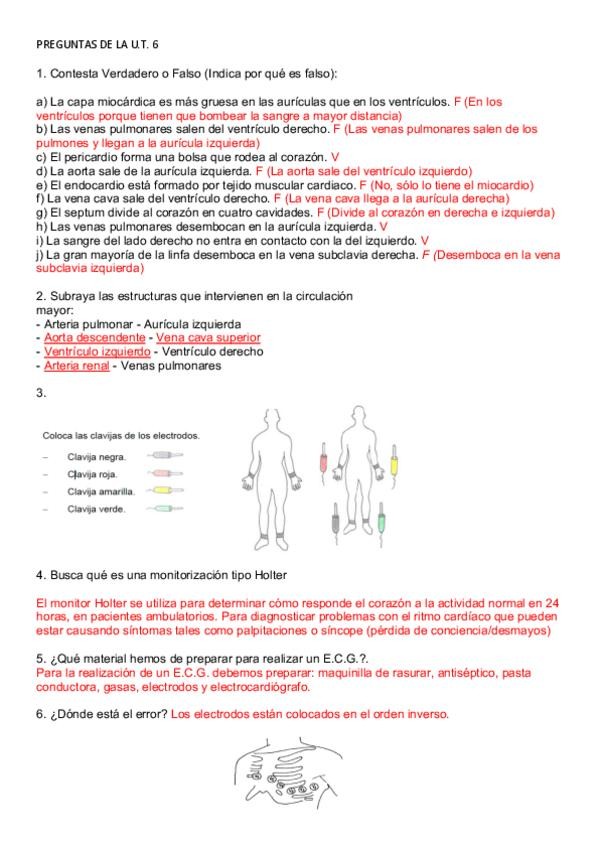 PREGUNTAS DE LA U.T. 6

1. Contesta Verdadero o Falso (Indica por qué es falso):

a) La capa miocárdica es más gruesa en las aurículas que en los ventrículos. F (En los ventrículos porque tienen que bombear la sangre a mayor distancia)
b) Las venas pulmonares salen del ventrículo derecho. F (Las venas pulmonares salen de los pulmones y llegan a la aurícula izquierda)
c) El pericardio forma una bolsa que rodea al corazón. V
d) La aorta sale de la aurícula izquierda. F (La aorta sale del ventrículo izquierdo)
e) El endocardio está formado por tejido muscular cardiaco. F (No, sólo lo tiene el miocardio)
f) La vena cava sale del ventrículo derecho. F (La vena cava llega a la aurícula derecha)
g) El septum divide al corazón en cuatro cavidades. F (Divide al corazón en derecha e izquierda)
h) Las venas pulmonares desembocan en la aurícula izquierda. V
i) La sangre del lado derecho no entra en contacto con la del izquierdo. V
j) La gran mayoría de la linfa desemboca en la vena subclavia derecha. F (Desemboca en la vena subclavia izquierda)

2. Subraya las estructuras que intervienen en la circulación mayor:
- Arteria pulmonar - Aurícula izquierda
- Aorta descendente - Vena cava superior
- Ventrículo izquierdo - Ventrículo derecho
- Arteria renal - Venas pulmonares

3.

Coloca las clavijas de los electrodos.
– Clavija negra.
– Clavija roja.
– Clavija amarilla.
– Clavija verde.

4. Busca qué es una monitorización tipo Holter

El monitor Holter se utiliza para determinar cómo responde el corazón a la actividad normal en 24 horas, en pacientes ambulatorios. Para diagnosticar problemas con el ritmo cardíaco que pueden estar causando síntomas tales como palpitaciones o síncope (pérdida de conciencia/desmayos)

5. ¿Qué material hemos de preparar para realizar un E.C.G.?.
Para la realización de un E.C.G. debemos preparar: maquinilla de rasurar, antiséptico, pasta conductora, gasas, electrodos y electrocardiógrafo.

6. ¿Dónde está el error? Los electrodos están colocados en el orden inverso.