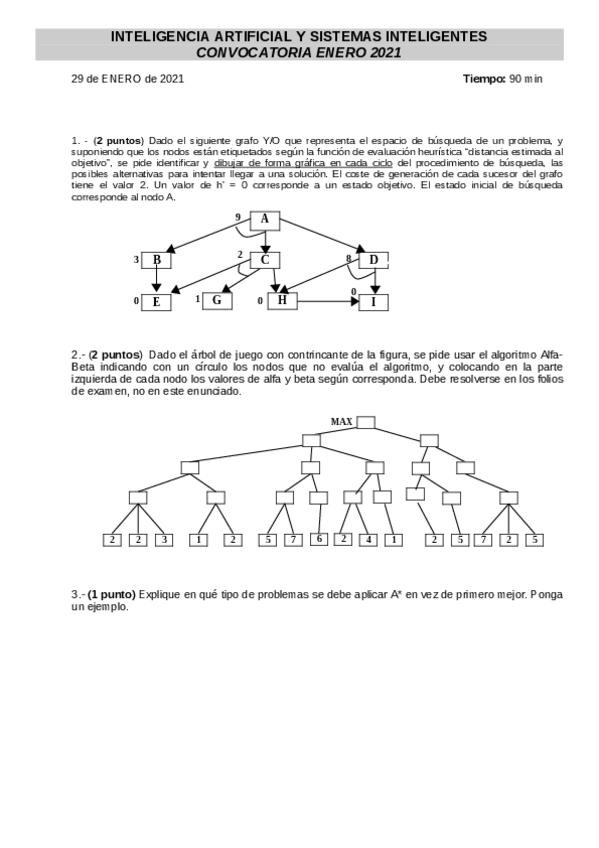 INTELIGENCIA ARTIFICIAL Y SISTEMAS INTELIGENTES
CONVOCATORIA ENERO 2021

29 de ENERO de 2021

Tiempo: 90 min

1. - (2 puntos) Dado el siguiente grafo Y/O que representa el espacio de búsqueda de un problema, y suponiendo que los nodos están etiquetados según la función de evaluación heurística "distancia estimada al objetivo", se pide identificar y dibujar de forma gráfica en cada ciclo del procedimiento de búsqueda, las posibles alternativas para intentar llegar a una solución. El coste de generación de cada sucesor del grafo tiene el valor 2. Un valor de h' = 0 corresponde a un estado objetivo. El estado inicial de búsqueda corresponde al nodo A.

9 A
3 B
2 C
8 D
0 E
1 G
0 H
0 I

2.- (2 puntos) Dado el árbol de juego con contrincante de la figura, se pide usar el algoritmo Alfa-Beta indicando con un círculo los nodos que no evalúa el algoritmo, y colocando en la parte izquierda de cada nodo los valores de alfa y beta según corresponda. Debe resolverse en los folios de examen, no en este enunciado.

MAX

2 2 3 1 2 5 7 6 2 4 1 2 5 7 2 5

3.- (1 punto) Explique en qué tipo de problemas se debe aplicar A* en vez de primero mejor. Ponga un ejemplo.