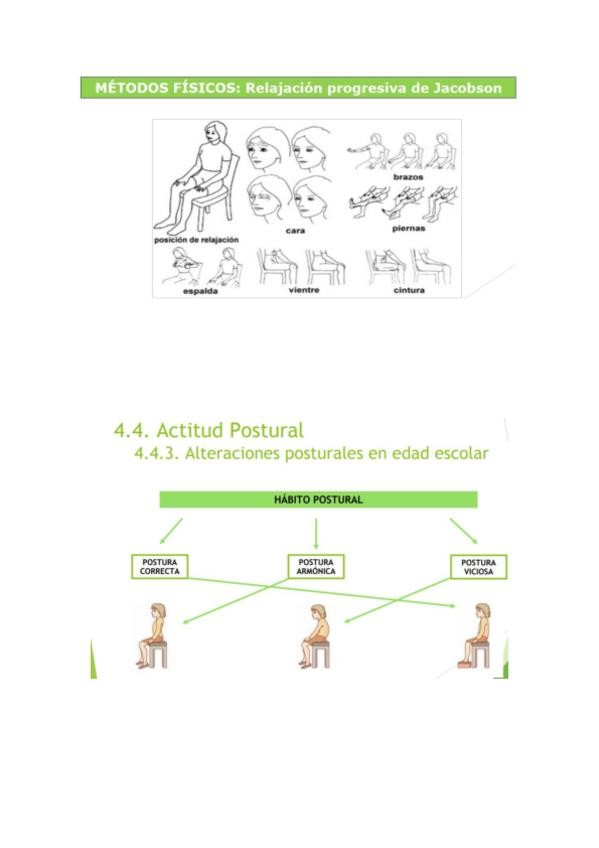 MÉTODOS FÍSICOS: Relajación progresiva de Jacobson

posición de relajación
cara
brazos
piernas
espalda
vientre
cintura

4.4. Actitud Postural
4.4.3. Alteraciones posturales en edad escolar

HÁBITO POSTURAL

POSTURA CORRECTA
POSTURA ARMÓNICA
POSTURA VICIOSA