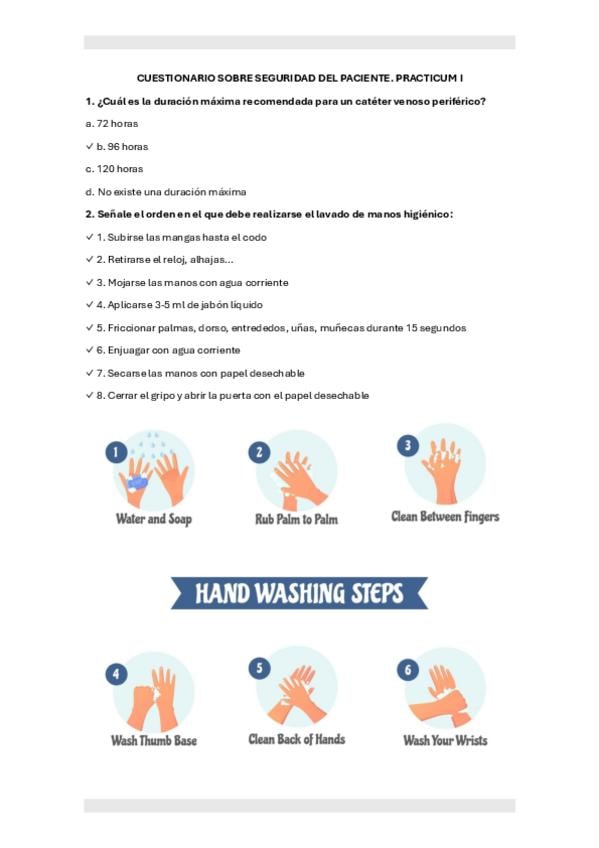 CUESTIONARIO SOBRE SEGURIDAD DEL PACIENTE. PRACTICUM I

1. ¿Cuál es la duración máxima recomendada para un catéter venoso periférico?

a. 72 horas

✓ b. 96 horas

c. 120 horas

d. No existe una duración máxima

2. Señale el orden en el que debe realizarse el lavado de manos higiénico:

✓ 1. Subirse las mangas hasta el codo

✓ 2. Retirarse el reloj, alhajas...

✓ 3. Mojarse las manos con agua corriente

✓ 4. Aplicarse 3-5 ml de jabón líquido

✓ 5. Friccionar palmas, dorso, entrededos, uñas, muñecas durante 15 segundos

✓ 6. Enjuagar con agua corriente

✓ 7. Secarse las manos con papel desechable

✓ 8. Cerrar el gripo y abrir la puerta con el papel desechable

1 Water and Soap

2 Rub Palm to Palm

3 Clean Between Fingers

HAND WASHING STEPS

4 Wash Thumb Base

5 Clean Back of Hands

6 Wash Your Wrists