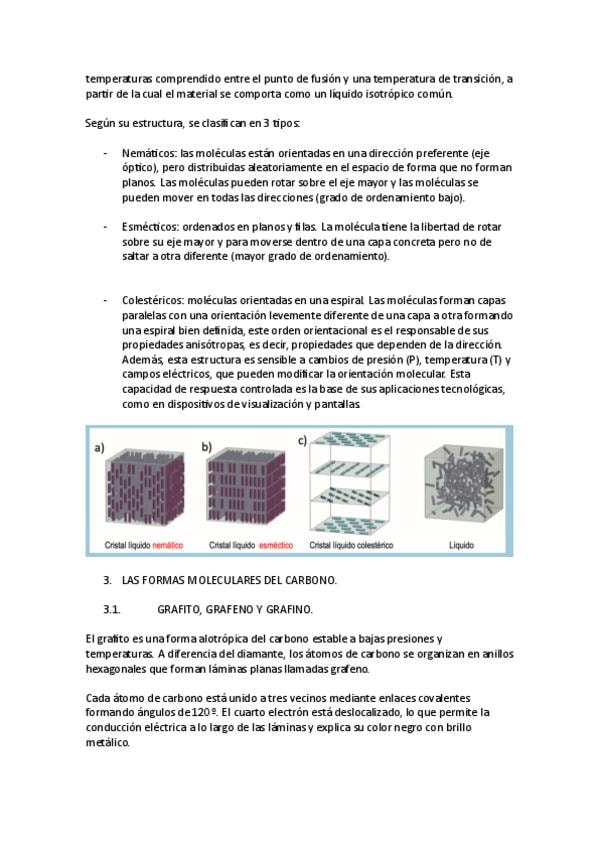 temperaturas comprendido entre el punto de fusión y una temperatura de transición, a partir de la cual el material se comporta como un líquido isotrópico común.

Según su estructura, se clasifican en 3 tipos:

- Nemáticos: las moléculas están orientadas en una dirección preferente (eje óptico), pero distribuidas aleatoriamente en el espacio de forma que no forman planos. Las moléculas pueden rotar sobre el eje mayor y las moléculas se pueden mover en todas las direcciones (grado de ordenamiento bajo).

- Esmécticos: ordenados en planos y filas. La molécula tiene la libertad de rotar sobre su eje mayor y para moverse dentro de una capa concreta pero no de saltar a otra diferente (mayor grado de ordenamiento).

- Colestéricos: moléculas orientadas en una espiral. Las moléculas forman capas paralelas con una orientación levemente diferente de una capa a otra formando una espiral bien definida, este orden orientacional es el responsable de sus propiedades anisótropas, es decir, propiedades que dependen de la dirección. Además, esta estructura es sensible a cambios de presión (P), temperatura (T) y campos eléctricos, que pueden modificar la orientación molecular. Esta capacidad de respuesta controlada es la base de sus aplicaciones tecnológicas, como en dispositivos de visualización y pantallas.

a) b) c)

Cristal líquido nemático Cristal líquido esméctico Cristal líquido colestérico Líquido

3. LAS FORMAS MOLECULARES DEL CARBONO.

3.1. GRAFITO, GRAFENO Y GRAFINO.

El grafito es una forma alotrópica del carbono estable a bajas presiones y temperaturas. A diferencia del diamante, los átomos de carbono se organizan en anillos hexagonales que forman láminas planas llamadas grafeno.

Cada átomo de carbono está unido a tres vecinos mediante enlaces covalentes formando ángulos de 120º. El cuarto electrón está deslocalizado, lo que permite la conducción eléctrica a lo largo de las láminas y explica su color negro con brillo metálico.