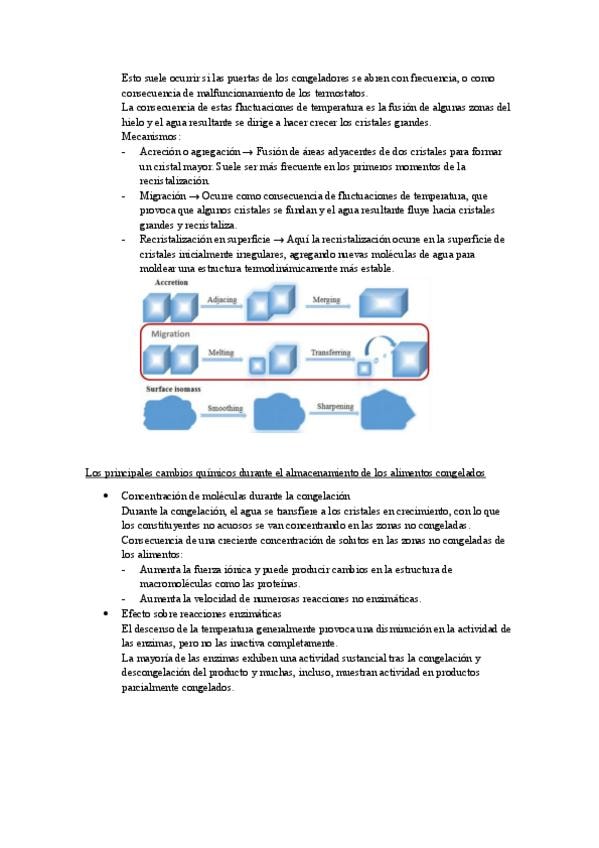 Esto suele ocurrir si las puertas de los congeladores se abren con frecuencia, o como consecuencia de malfuncionamiento de los termostatos.
La consecuencia de estas fluctuaciones de temperatura es la fusión de algunas zonas del hielo y el agua resultante se dirige a hacer crecer los cristales grandes.
Mecanismos:
- Acreción o agregación → Fusión de áreas adyacentes de dos cristales para formar un cristal mayor. Suele ser más frecuente en los primeros momentos de la recristalización.
- Migración → Ocurre como consecuencia de fluctuaciones de temperatura, que provoca que algunos cristales se fundan y el agua resultante fluye hacia cristales grandes y recristaliza.
- Recristalización en superficie → Aquí la recristalización ocurre en la superficie de cristales inicialmente irregulares, agregando nuevas moléculas de agua para moldear una estructura termodinámicamente más estable.

Accretion
Adjacing
Merging
Migration
Melting
Transferring
Surface isomass
Smoothing
Sharpening

Los principales cambios químicos durante el almacenamiento de los alimentos congelados

• Concentración de moléculas durante la congelación
Durante la congelación, el agua se transfiere a los cristales en crecimiento, con lo que los constituyentes no acuosos se van concentrando en las zonas no congeladas.
Consecuencia de una creciente concentración de solutos en las zonas no congeladas de los alimentos:
- Aumenta la fuerza iónica y puede producir cambios en la estructura de macromoléculas como las proteínas.
- Aumenta la velocidad de numerosas reacciones no enzimáticas.
• Efecto sobre reacciones enzimáticas
El descenso de la temperatura generalmente provoca una disminución en la actividad de las enzimas, pero no las inactiva completamente.
La mayoría de las enzimas exhiben una actividad sustancial tras la congelación y descongelación del producto y muchas, incluso, muestran actividad en productos parcialmente congelados.