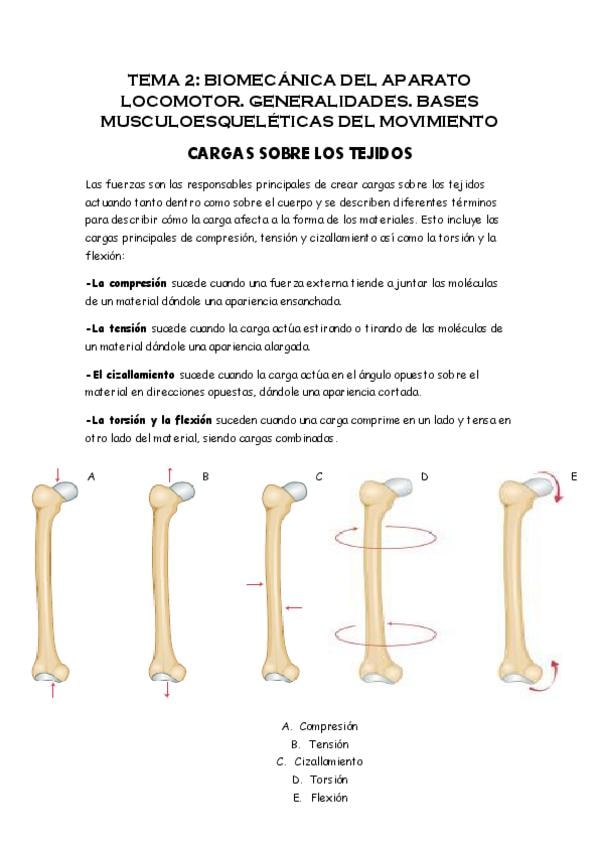 TEMA 2: BIOMECÁNICA DEL APARATO LOCOMOTOR. GENERALIDADES. BASES MUSCULOESQUELÉTICAS DEL MOVIMIENTO

CARGAS SOBRE LOS TEJIDOS

Las fuerzas son las responsables principales de crear cargas sobre los tejidos actuando tanto dentro como sobre el cuerpo y se describen diferentes términos para describir cómo la carga afecta a la forma de los materiales. Esto incluye las cargas principales de compresión, tensión y cizallamiento así como la torsión y la flexión:

-La compresión sucede cuando una fuerza externa tiende a juntar las moléculas de un material dándole una apariencia ensanchada.

-La tensión sucede cuando la carga actúa estirando o tirando de las moléculas de un material dándole una apariencia alargada.

-El cizallamiento sucede cuando la carga actúa en el ángulo opuesto sobre el material en direcciones opuestas, dándole una apariencia cortada.

-La torsión y la flexión suceden cuando una carga comprime en un lado y tensa en otro lado del material, siendo cargas combinadas.

A B C D E

A. Compresión
B. Tensión
C. Cizallamiento
D. Torsión
E. Flexión