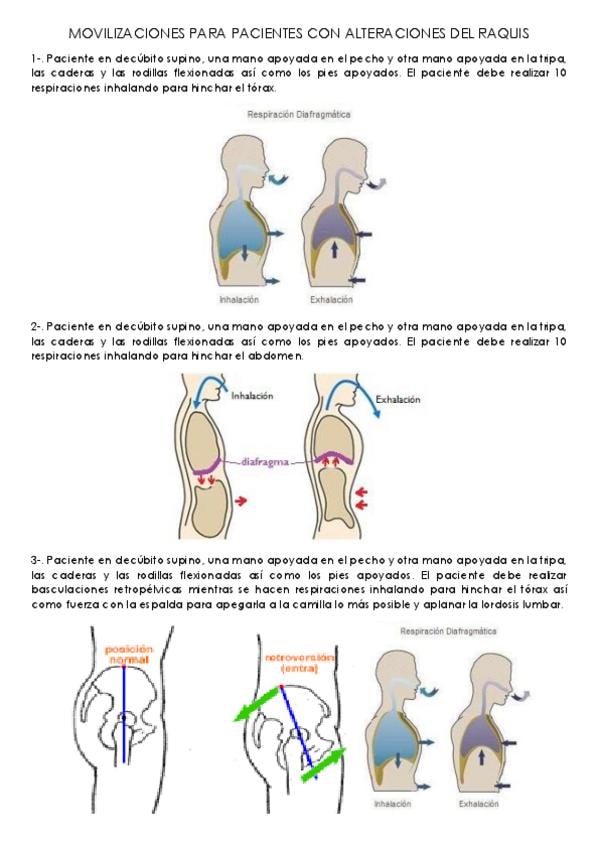 MOVILIZACIONES PARA PACIENTES CON ALTERACIONES DEL RAQUIS

1-. Paciente en decúbito supino, una mano apoyada en el pecho y otra mano apoyada en la tripa, las caderas y las rodillas flexionadas así como los pies apoyados. El paciente debe realizar 10 respiraciones inhalando para hinchar el tórax.

Respiración Diafragmática

Inhalación

Exhalación

2-. Paciente en decúbito supino, una mano apoyada en el pecho y otra mano apoyada en la tripa, las caderas y las rodillas flexionadas así como los pies apoyados. El paciente debe realizar 10 respiraciones inhalando para hinchar el abdomen.

Inhalación

Exhalación

diafragma

3-. Paciente en decúbito supino, una mano apoyada en el pecho y otra mano apoyada en la tripa, las caderas y las rodillas flexionadas así como los pies apoyados. El paciente debe realizar basculaciones retropélvicas mientras se hacen respiraciones inhalando para hinchar el tórax así como fuerza con la espalda para apegarla a la camilla lo más posible y aplanar la lordosis lumbar.

posición normal

retroversión (entra)

Respiración Diafragmática

Inhalación

Exhalación