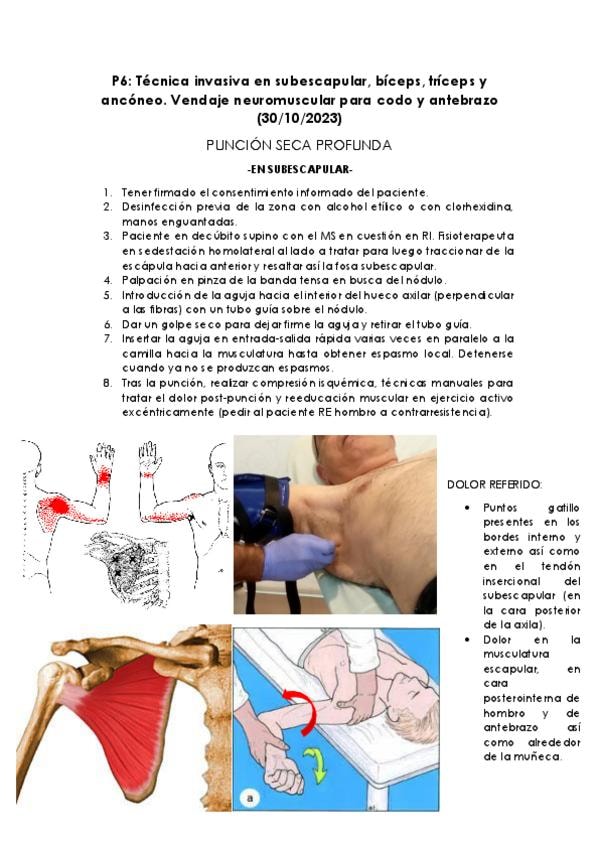 P6: Técnica invasiva en subescapular, bíceps, tríceps y ancóneo. Vendaje neuromuscular para codo y antebrazo (30/10/2023)

PUNCIÓN SECA PROFUNDA

-EN SUBESCAPULAR-

1. Tener firmado el consentimiento informado del paciente.
2. Desinfección previa de la zona con alcohol etílico o con clorhexidina, manos enguantadas.
3. Paciente en decúbito supino con el MS en cuestión en RI. Fisioterapeuta en sedestación homolateral al lado a tratar para luego traccionar de la escápula hacia anterior y resaltar así la fosa subescapular.
4. Palpación en pinza de la banda tensa en busca del nódulo.
5. Introducción de la aguja hacia el interior del hueco axilar (perpendicular a las fibras) con un tubo guía sobre el nódulo.
6. Dar un golpe seco para dejar firme la aguja y retirar el tubo guía.
7. Insertar la aguja en entrada-salida rápida varias veces en paralelo a la camilla hacia la musculatura hasta obtener espasmo local. Detenerse cuando ya no se produzcan espasmos.
8. Tras la punción, realizar compresión isquémica, técnicas manuales para tratar el dolor post-punción y reeducación muscular en ejercicio activo excéntricamente (pedir al paciente RE hombro a contrarresistencia).

DOLOR REFERIDO:

• Puntos gatillo presentes en los bordes interno y externo así como en el tendón insercional del subescapular (en la cara posterior de la axila).
• Dolor en la musculatura escapular, en cara posterointerna de hombro y de antebrazo así como alrededor de la muñeca.

a