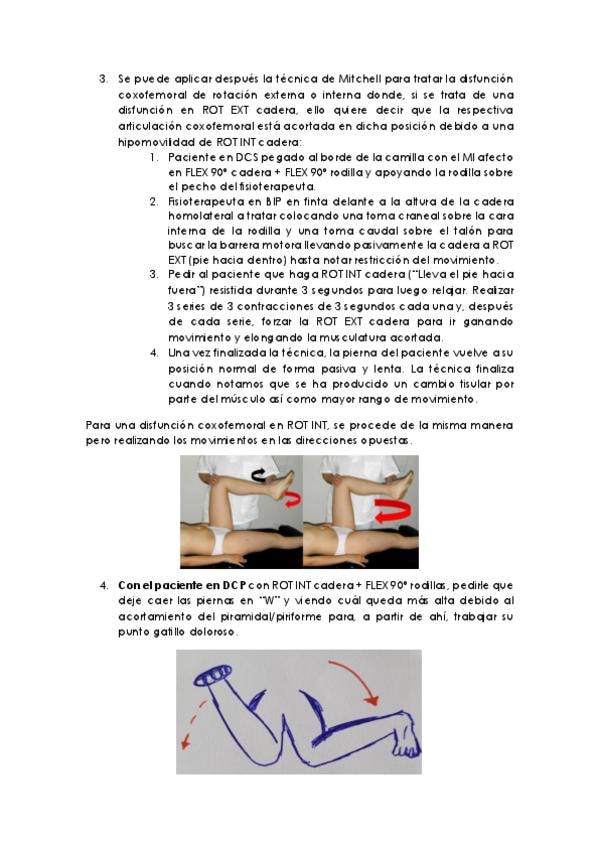 3. Se puede aplicar después la técnica de Mitchell para tratar la disfunción coxofemoral de rotación externa o interna donde, si se trata de una disfunción en ROT EXT cadera, ello quiere decir que la respectiva articulación coxofemoral está acortada en dicha posición debido a una hipomovilidad de ROT INT cadera:

1. Paciente en DCS pegado al borde de la camilla con el MI afecto en FLEX 90º cadera + FLEX 90º rodilla y apoyando la rodilla sobre el pecho del fisioterapeuta.
2. Fisioterapeuta en BIP en finta delante a la altura de la cadera homolateral a tratar colocando una toma craneal sobre la cara interna de la rodilla y una toma caudal sobre el talón para buscar la barrera motora llevando pasivamente la cadera a ROT EXT (pie hacia dentro) hasta notar restricción del movimiento.
3. Pedir al paciente que haga ROT INT cadera ("Lleva el pie hacia fuera") resistida durante 3 segundos para luego relajar. Realizar 3 series de 3 contracciones de 3 segundos cada una y, después de cada serie, forzar la ROT EXT cadera para ir ganando movimiento y elongando la musculatura acortada.
4. Una vez finalizada la técnica, la pierna del paciente vuelve a su posición normal de forma pasiva y lenta. La técnica finaliza cuando notamos que se ha producido un cambio tisular por parte del músculo así como mayor rango de movimiento.

Para una disfunción coxofemoral en ROT INT, se procede de la misma manera pero realizando los movimientos en las direcciones opuestas.

4. **Con el paciente en DCP** con ROT INT cadera + FLEX 90º rodillas, pedirle que deje caer las piernas en "W" y viendo cuál queda más alta debido al acortamiento del piramidal/piriforme para, a partir de ahí, trabajar su punto gatillo doloroso.