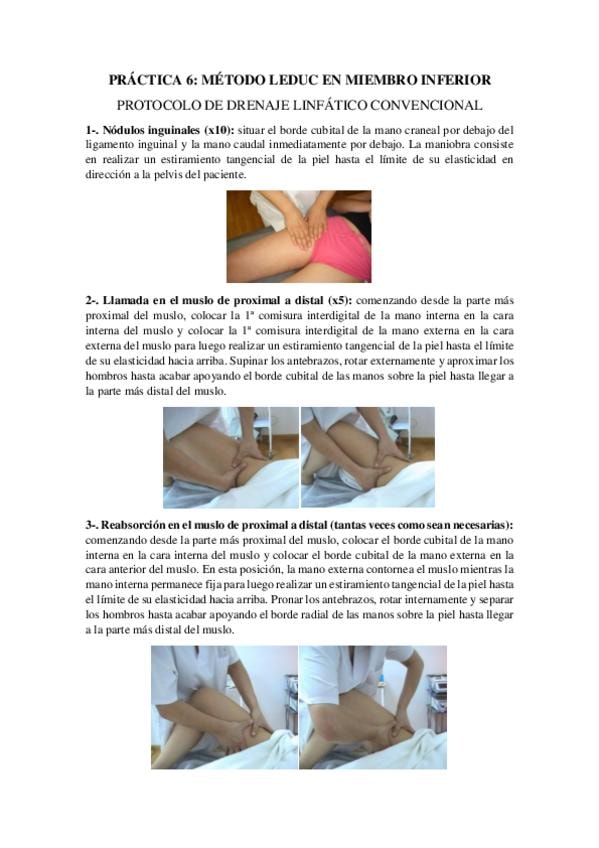 PRÁCTICA 6: MÉTODO LEDUC EN MIEMBRO INFERIOR

PROTOCOLO DE DRENAJE LINFÁTICO CONVENCIONAL

1-. Nódulos inguinales (x10): situar el borde cubital de la mano craneal por debajo del ligamento inguinal y la mano caudal inmediatamente por debajo. La maniobra consiste en realizar un estiramiento tangencial de la piel hasta el límite de su elasticidad en dirección a la pelvis del paciente.

2-. Llamada en el muslo de proximal a distal (x5): comenzando desde la parte más proximal del muslo, colocar la 1ª comisura interdigital de la mano interna en la cara interna del muslo y colocar la 1ª comisura interdigital de la mano externa en la cara externa del muslo para luego realizar un estiramiento tangencial de la piel hasta el límite de su elasticidad hacia arriba. Supinar los antebrazos, rotar externamente y aproximar los hombros hasta acabar apoyando el borde cubital de las manos sobre la piel hasta llegar a la parte más distal del muslo.

3-. Reabsorción en el muslo de proximal a distal (tantas veces como sean necesarias): comenzando desde la parte más proximal del muslo, colocar el borde cubital de la mano interna en la cara interna del muslo y colocar el borde cubital de la mano externa en la cara anterior del muslo. En esta posición, la mano externa contornea el muslo mientras la mano interna permanece fija para luego realizar un estiramiento tangencial de la piel hasta el límite de su elasticidad hacia arriba. Pronar los antebrazos, rotar internamente y separar los hombros hasta acabar apoyando el borde radial de las manos sobre la piel hasta llegar a la parte más distal del muslo.