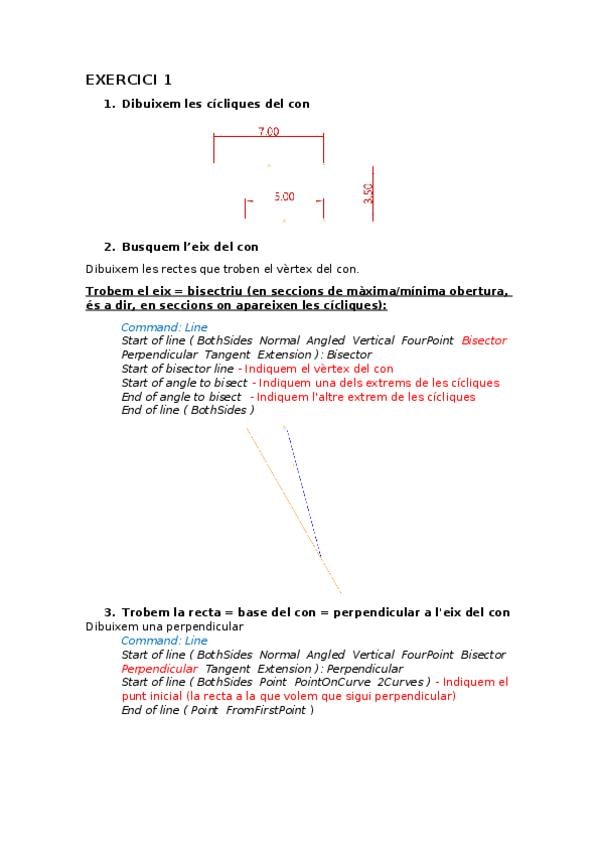 EXERCICI 1

1. Dibuixem les cícliques del con

7.00

5.00

3.50

2. Busquem l'eix del con

Dibuixem les rectes que troben el vèrtex del con.

Trobem el eix = bisectriu (en seccions de màxima/mínima obertura, és a dir, en seccions on apareixen les cícliques):

Command: Line
Start of line ( BothSides Normal Angled Vertical FourPoint Bisector Perpendicular Tangent Extension ): Bisector
Start of bisector line - Indiquem el vèrtex del con
Start of angle to bisect - Indiquem una dels extrems de les cícliques
End of angle to bisect - Indiquem l'altre extrem de les cícliques
End of line ( BothSides )

3. Trobem la recta = base del con = perpendicular a l'eix del con

Dibuixem una perpendicular
Command: Line
Start of line ( BothSides Normal Angled Vertical FourPoint Bisector Perpendicular Tangent Extension ): Perpendicular
Start of line ( BothSides Point PointOnCurve 2Curves ) - Indiquem el punt inicial (la recta a la que volem que sigui perpendicular)
End of line ( Point FromFirstPoint )