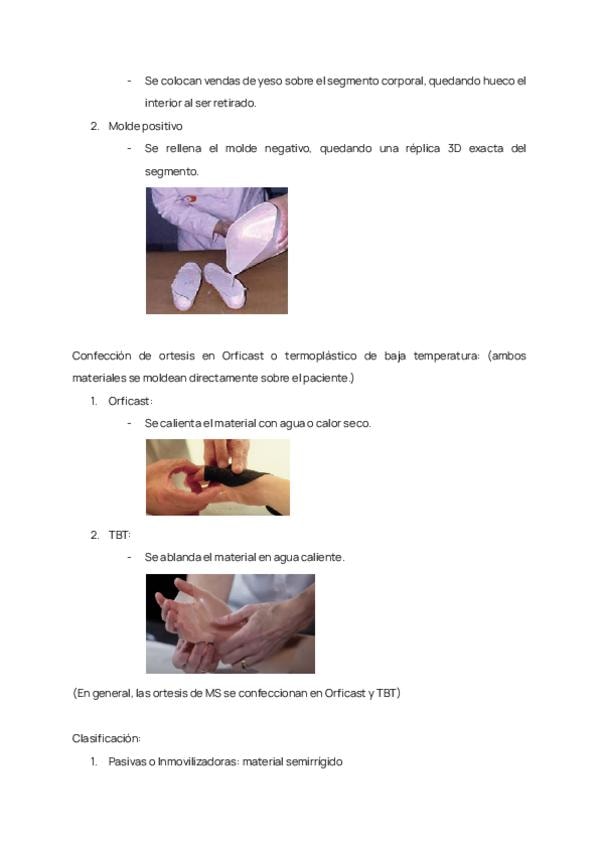 - Se colocan vendas de yeso sobre el segmento corporal, quedando hueco el interior al ser retirado.

2. Molde positivo

- Se rellena el molde negativo, quedando una réplica 3D exacta del segmento.

Confección de ortesis en Orficast o termoplástico de baja temperatura: (ambos materiales se moldean directamente sobre el paciente.)

1. Orficast:

- Se calienta el material con agua o calor seco.

2. TBT:

- Se ablanda el material en agua caliente.

(En general, las ortesis de MS se confeccionan en Orficast y TBT)

Clasificación:

1. Pasivas o Inmovilizadoras: material semirrígido