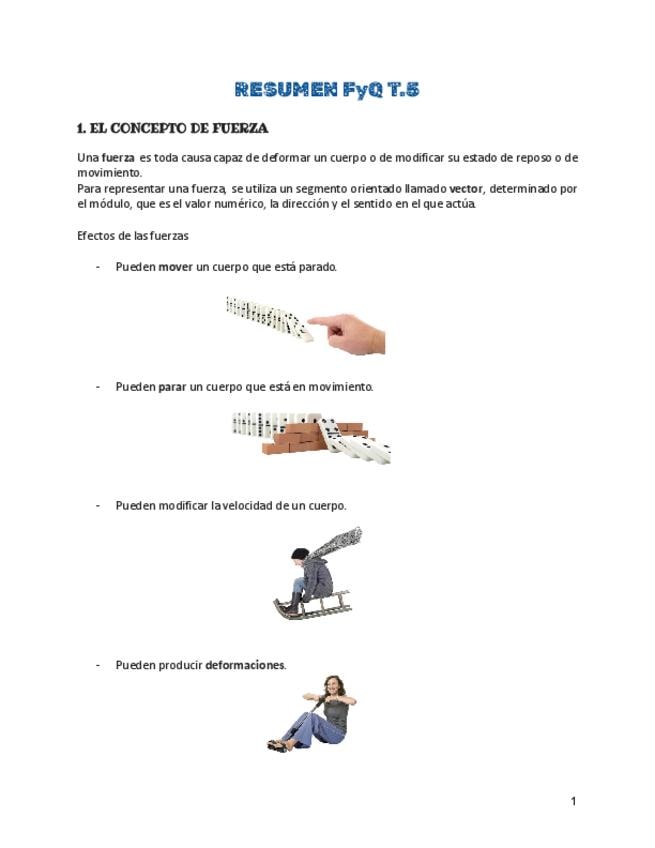 RESUMEN FyQ T.5

1. EL CONCEPTO DE FUERZA

Una fuerza es toda causa capaz de deformar un cuerpo o de modificar su estado de reposo o de movimiento.
Para representar una fuerza, se utiliza un segmento orientado llamado vector, determinado por el módulo, que es el valor numérico, la dirección y el sentido en el que actúa.

Efectos de las fuerzas

- Pueden mover un cuerpo que está parado.

- Pueden parar un cuerpo que está en movimiento.

- Pueden modificar la velocidad de un cuerpo.

- Pueden producir deformaciones.

1