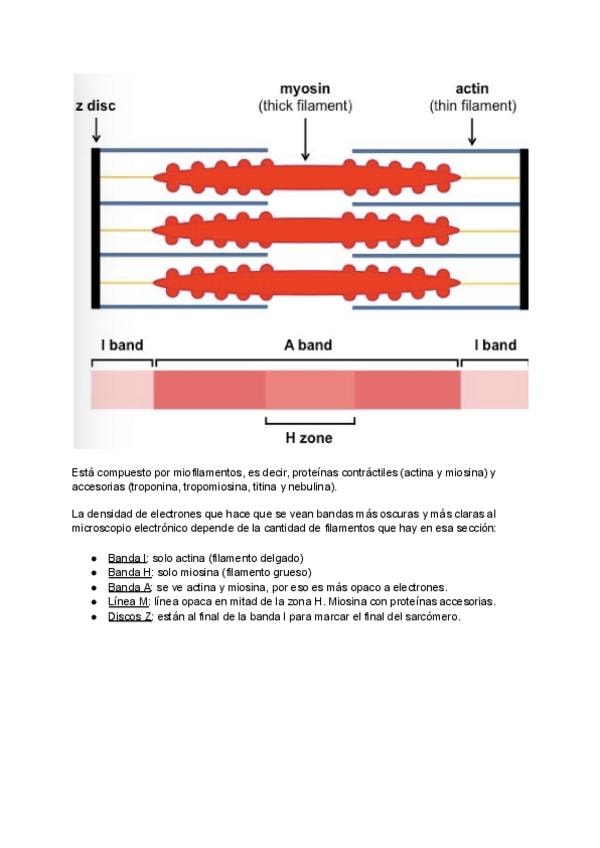 z disc

myosin
(thick filament)

actin
(thin filament)

I band

A band

I band

H zone

Está compuesto por miofilamentos, es decir, proteínas contráctiles (actina y miosina) y accesorias (troponina, tropomiosina, titina y nebulina).

La densidad de electrones que hace que se vean bandas más oscuras y más claras al microscopio electrónico depende de la cantidad de filamentos que hay en esa sección:

- Banda I: solo actina (filamento delgado)
- Banda H: solo miosina (filamento grueso)
- Banda A: se ve actina y miosina, por eso es más opaco a electrones.
- Línea M: línea opaca en mitad de la zona H. Miosina con proteínas accesorias.
- Discos Z: están al final de la banda I para marcar el final del sarcómero.