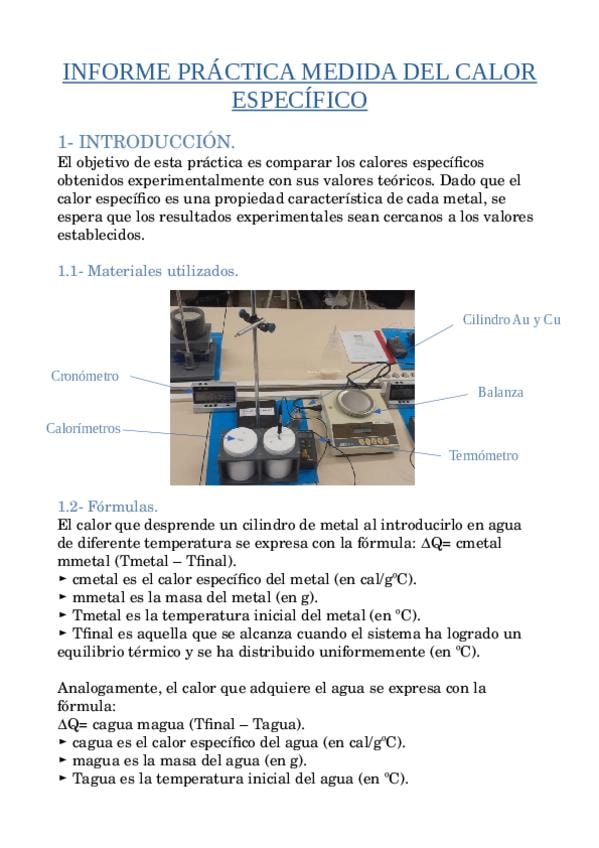 INFORME PRÁCTICA MEDIDA DEL CALOR ESPECÍFICO

1- INTRODUCCIÓN.
El objetivo de esta práctica es comparar los calores específicos obtenidos experimentalmente con sus valores teóricos. Dado que el calor específico es una propiedad característica de cada metal, se espera que los resultados experimentales sean cercanos a los valores establecidos.

1.1- Materiales utilizados.

Cilindro Au y Cu
Cronómetro
Balanza
Calorímetros
Termómetro

1.2- Fórmulas.
El calor que desprende un cilindro de metal al introducirlo en agua de diferente temperatura se expresa con la fórmula: ΔQ= cmetal mmetal (Tmetal – Tfinal).
► cmetal es el calor específico del metal (en cal/gºC).
► mmetal es la masa del metal (en g).
► Tmetal es la temperatura inicial del metal (en ºC).
► Tfinal es aquella que se alcanza cuando el sistema ha logrado un equilibrio térmico y se ha distribuido uniformemente (en ºC).

Analogamente, el calor que adquiere el agua se expresa con la fórmula:
ΔQ= cagua magua (Tfinal – Tagua).
► cagua es el calor específico del agua (en cal/gºC).
► magua es la masa del agua (en g).
► Tagua es la temperatura inicial del agua (en ºC).