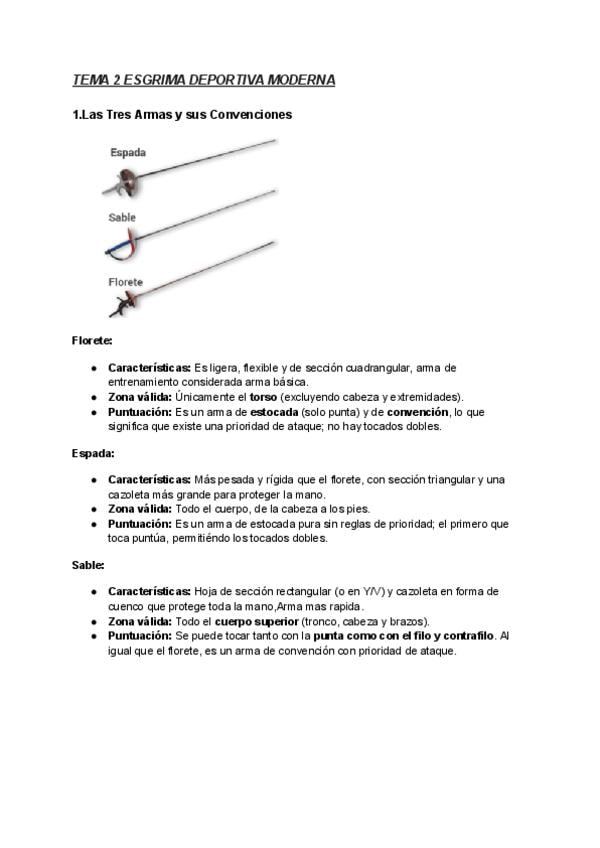 TEMA 2 ESGRIMA DEPORTIVA MODERNA

1.Las Tres Armas y sus Convenciones

Espada

Sable

Florete

Florete:

- Características: Es ligera, flexible y de sección cuadrangular, arma de entrenamiento considerada arma básica.
- Zona válida: Únicamente el torso (excluyendo cabeza y extremidades).
- Puntuación: Es un arma de estocada (solo punta) y de convención, lo que significa que existe una prioridad de ataque; no hay tocados dobles.

Espada:

- Características: Más pesada y rígida que el florete, con sección triangular y una cazoleta más grande para proteger la mano.
- Zona válida: Todo el cuerpo, de la cabeza a los pies.
- Puntuación: Es un arma de estocada pura sin reglas de prioridad; el primero que toca puntúa, permitiéndo los tocados dobles.

Sable:

- Características: Hoja de sección rectangular (o en Y/V) y cazoleta en forma de cuenco que protege toda la mano,Arma mas rapida.
- Zona válida: Todo el cuerpo superior (tronco, cabeza y brazos).
- Puntuación: Se puede tocar tanto con la punta como con el filo y contrafilo. Al igual que el florete, es un arma de convención con prioridad de ataque.