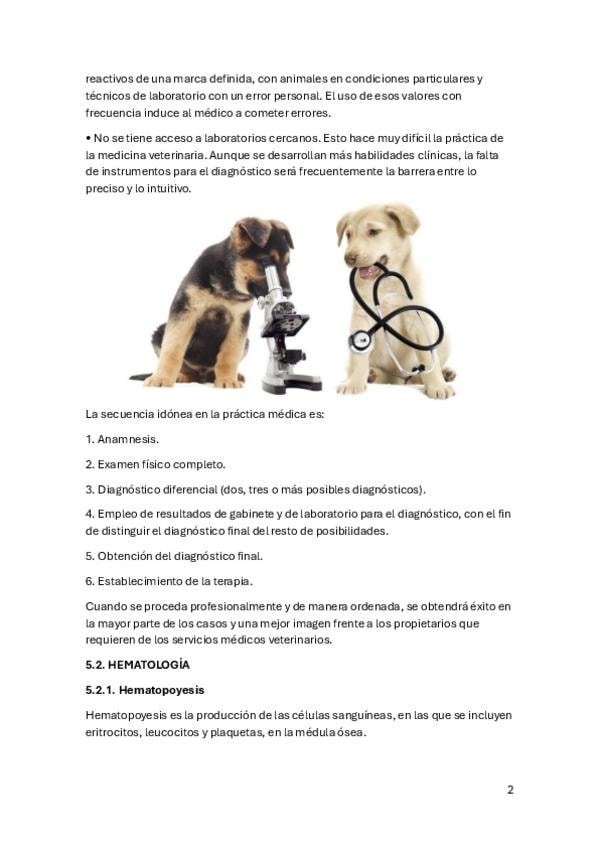 reactivos de una marca definida, con animales en condiciones particulares y técnicos de laboratorio con un error personal. El uso de esos valores con frecuencia induce al médico a cometer errores.

• No se tiene acceso a laboratorios cercanos. Esto hace muy difícil la práctica de la medicina veterinaria. Aunque se desarrollan más habilidades clínicas, la falta de instrumentos para el diagnóstico será frecuentemente la barrera entre lo preciso y lo intuitivo.

La secuencia idónea en la práctica médica es:

1. Anamnesis.

2. Examen físico completo.

3. Diagnóstico diferencial (dos, tres o más posibles diagnósticos).

4. Empleo de resultados de gabinete y de laboratorio para el diagnóstico, con el fin de distinguir el diagnóstico final del resto de posibilidades.

5. Obtención del diagnóstico final.

6. Establecimiento de la terapia.

Cuando se proceda profesionalmente y de manera ordenada, se obtendrá éxito en la mayor parte de los casos y una mejor imagen frente a los propietarios que requieren de los servicios médicos veterinarios.

5.2. HEMATOLOGÍA

5.2.1. Hematopoyesis

Hematopoyesis es la producción de las células sanguíneas, en las que se incluyen eritrocitos, leucocitos y plaquetas, en la médula ósea.

2