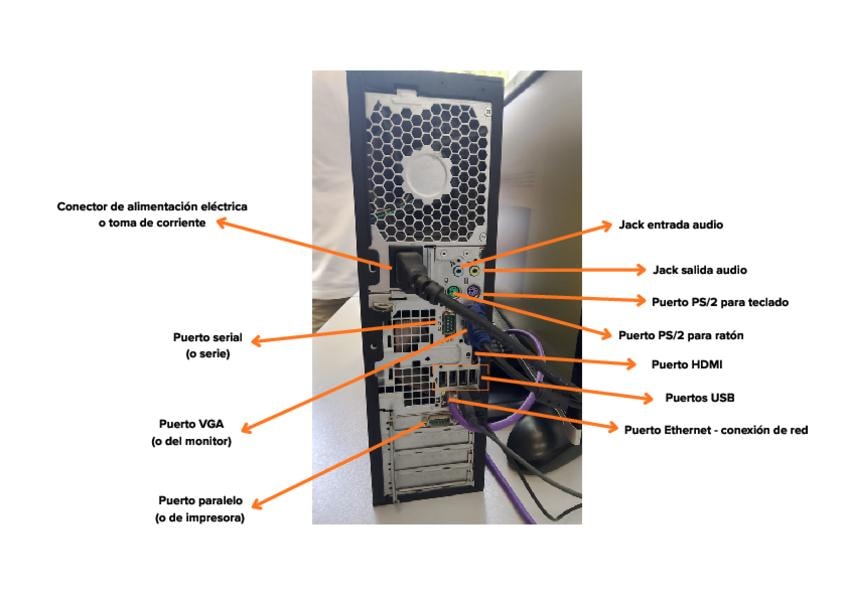 Conector de alimentación eléctrica
o toma de corriente

Puerto serial
(o serie)

Puerto VGA
(o del monitor)

Puerto paralelo
(o de impresora)

Jack entrada audio

Jack salida audio

Puerto PS/2 para teclado

Puerto PS/2 para ratón

Puerto HDMI

Puertos USB

Puerto Ethernet - conexión de red