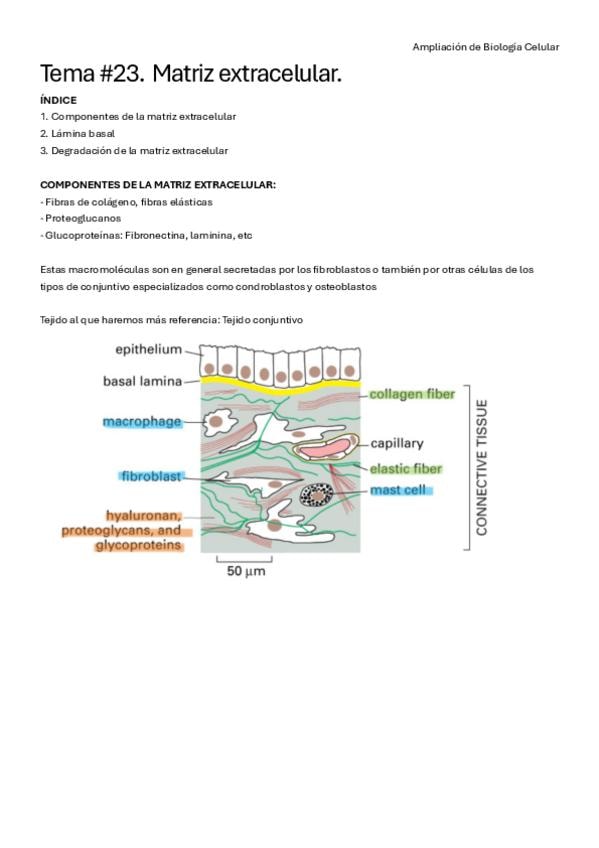 Ampliación de Biología Celular

Tema #23. Matriz extracelular.

ÍNDICE
1. Componentes de la matriz extracelular
2. Lámina basal
3. Degradación de la matriz extracelular

COMPONENTES DE LA MATRIZ EXTRACELULAR:
- Fibras de colágeno, fibras elásticas
- Proteoglucanos
- Glucoproteínas: Fibronectina, laminina, etc

Estas macromoléculas son en general secretadas por los fibroblastos o también por otras células de los tipos de conjuntivo especializados como condroblastos y osteoblastos

Tejido al que haremos más referencia: Tejido conjuntivo

epithelium
basal lamina
macrophage
fibroblast
hyaluronan, proteoglycans, and glycoproteins
collagen fiber
capillary
elastic fiber
mast cell
CONNECTIVE TISSUE
50 μm