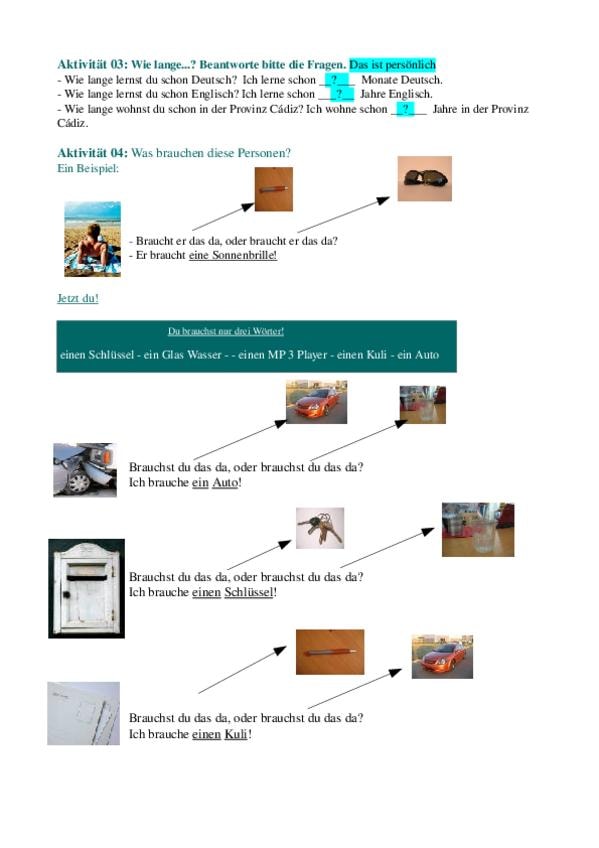 Aktivität 03: Wie lange...? Beantworte bitte die Fragen. Das ist persönlich
- Wie lange lernst du schon Deutsch? Ich lerne schon __?__ Monate Deutsch.
- Wie lange lernst du schon Englisch? Ich lerne schon __?__ Jahre Englisch.
- Wie lange wohnst du schon in der Provinz Cádiz? Ich wohne schon __?__ Jahre in der Provinz Cádiz.

Aktivität 04: Was brauchen diese Personen?
Ein Beispiel:

- Braucht er das da, oder braucht er das da?
- Er braucht eine Sonnenbrille!

Jetzt du!

Du brauchst nur drei Wörter!
einen Schlüssel - ein Glas Wasser - - einen MP 3 Player - einen Kuli - ein Auto

Brauchst du das da, oder brauchst du das da?
Ich brauche ein Auto!

Brauchst du das da, oder brauchst du das da?
Ich brauche einen Schlüssel!

Brauchst du das da, oder brauchst du das da?
Ich brauche einen Kuli!