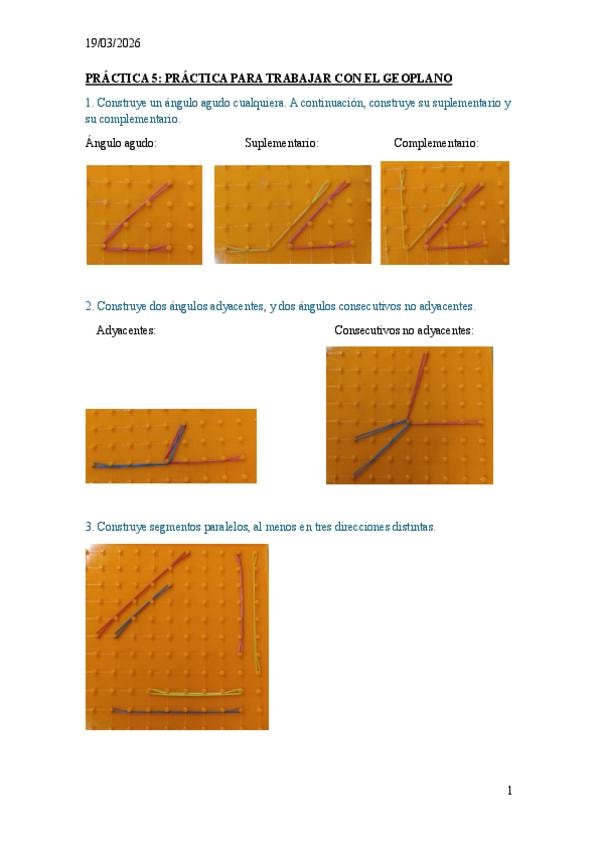 19/03/2026

PRÁCTICA 5: PRÁCTICA PARA TRABAJAR CON EL GEOPLANO

1. Construye un ángulo agudo cualquiera. A continuación, construye su suplementario y su complementario.

Ángulo agudo:

Suplementario:

Complementario:

2. Construye dos ángulos adyacentes, y dos ángulos consecutivos no adyacentes.

Adyacentes:

Consecutivos no adyacentes:

3. Construye segmentos paralelos, al menos en tres direcciones distintas.

1