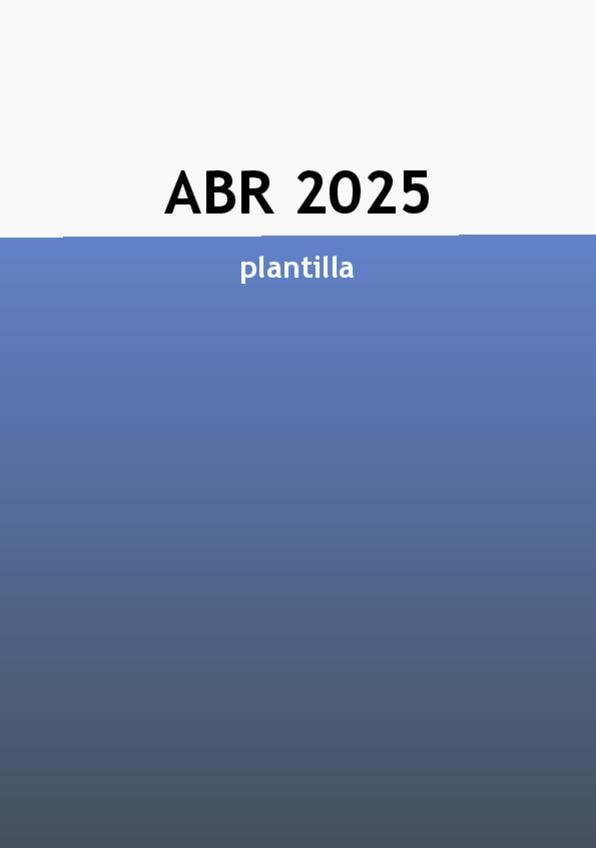 ABR 2025

plantilla