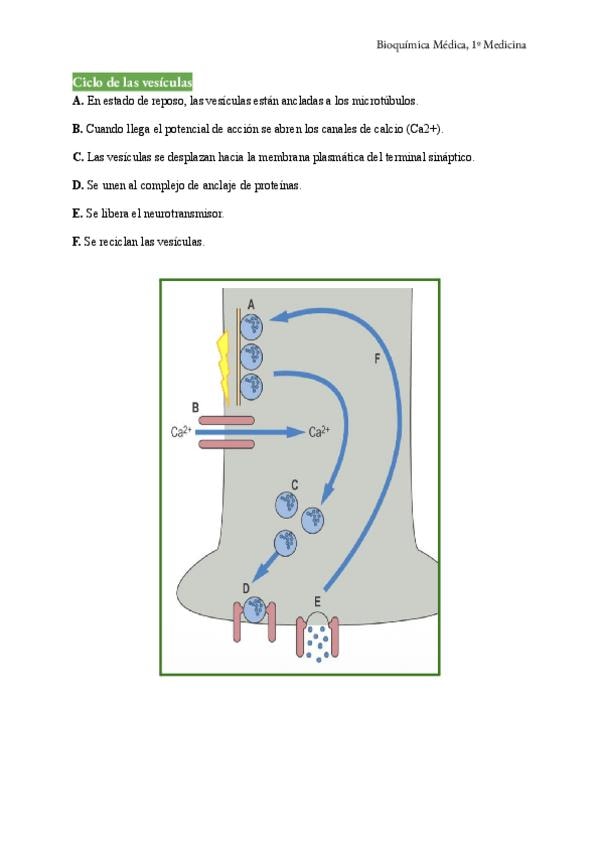 Bioquímica Médica, 1º Medicina

Ciclo de las vesículas

A. En estado de reposo, las vesículas están ancladas a los microtúbulos.

B. Cuando llega el potencial de acción se abren los canales de calcio (Ca2+).

C. Las vesículas se desplazan hacia la membrana plasmática del terminal sináptico.

D. Se unen al complejo de anclaje de proteínas.

E. Se libera el neurotransmisor.

F. Se reciclan las vesículas.

A

F

B

$Ca^{2+}$

$Ca^{2+}$

C

D

E