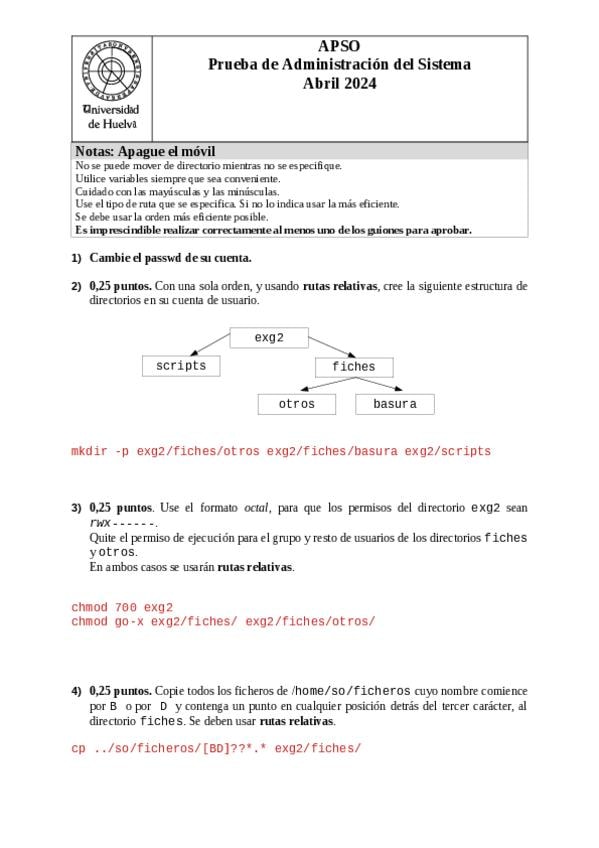 Universidad de Huelva

APSO
Prueba de Administración del Sistema
Abril 2024

Notas: Apague el móvil
No se puede mover de directorio mientras no se especifique.
Utilice variables siempre que sea conveniente.
Cuidado con las mayúsculas y las minúsculas.
Use el tipo de ruta que se especifica. Si no lo indica usar la más eficiente.
Se debe usar la orden más eficiente posible.
Es imprescindible realizar correctamente al menos uno de los guiones para aprobar.

1) Cambie el passwd de su cuenta.

2) 0,25 puntos. Con una sola orden, y usando rutas relativas, cree la siguiente estructura de directorios en su cuenta de usuario.

exg2
scripts
fiches
otros
basura

mkdir -p exg2/fiches/otros exg2/fiches/basura exg2/scripts

3) 0,25 puntos. Use el formato octal, para que los permisos del directorio exg2 sean rwx------.
Quite el permiso de ejecución para el grupo y resto de usuarios de los directorios fiches y otros.
En ambos casos se usarán rutas relativas.

chmod 700 exg2
chmod go-x exg2/fiches/ exg2/fiches/otros/

4) 0,25 puntos. Copie todos los ficheros de /home/so/ficheros cuyo nombre comience por B o por D y contenga un punto en cualquier posición detrás del tercer carácter, al directorio fiches. Se deben usar rutas relativas.

cp ../so/ficheros/[BD]??*.* exg2/fiches/