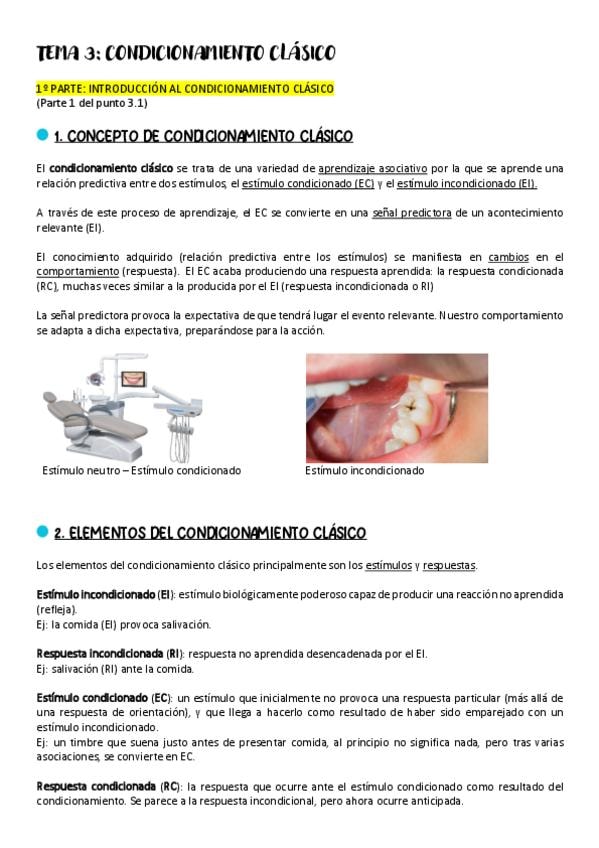 TEMA 3: CONDICIONAMIENTO CLÁSICO

1º PARTE: INTRODUCCIÓN AL CONDICIONAMIENTO CLÁSICO
(Parte 1 del punto 3.1)

1. CONCEPTO DE CONDICIONAMIENTO CLÁSICO

El condicionamiento clásico se trata de una variedad de aprendizaje asociativo por la que se aprende una relación predictiva entre dos estímulos, el estímulo condicionado (EC) y el estímulo incondicionado (EI).

A través de este proceso de aprendizaje, el EC se convierte en una señal predictora de un acontecimiento relevante (EI).

El conocimiento adquirido (relación predictiva entre los estímulos) se manifiesta en cambios en el comportamiento (respuesta). El EC acaba produciendo una respuesta aprendida: la respuesta condicionada (RC), muchas veces similar a la producida por el EI (respuesta incondicionada o RI)

La señal predictora provoca la expectativa de que tendrá lugar el evento relevante. Nuestro comportamiento se adapta a dicha expectativa, preparándose para la acción.

Estímulo neutro – Estímulo condicionado

Estímulo incondicionado

2. ELEMENTOS DEL CONDICIONAMIENTO CLÁSICO

Los elementos del condicionamiento clásico principalmente son los estímulos y respuestas.

Estímulo incondicionado (EI): estímulo biológicamente poderoso capaz de producir una reacción no aprendida (refleja).
Ej: la comida (EI) provoca salivación.

Respuesta incondicionada (RI): respuesta no aprendida desencadenada por el EI.
Ej: salivación (RI) ante la comida.

Estímulo condicionado (EC): un estímulo que inicialmente no provoca una respuesta particular (más allá de una respuesta de orientación), y que llega a hacerlo como resultado de haber sido emparejado con un estímulo incondicionado.
Ej: un timbre que suena justo antes de presentar comida, al principio no significa nada, pero tras varias asociaciones, se convierte en EC.

Respuesta condicionada (RC): la respuesta que ocurre ante el estímulo condicionado como resultado del condicionamiento. Se parece a la respuesta incondicional, pero ahora ocurre anticipada.