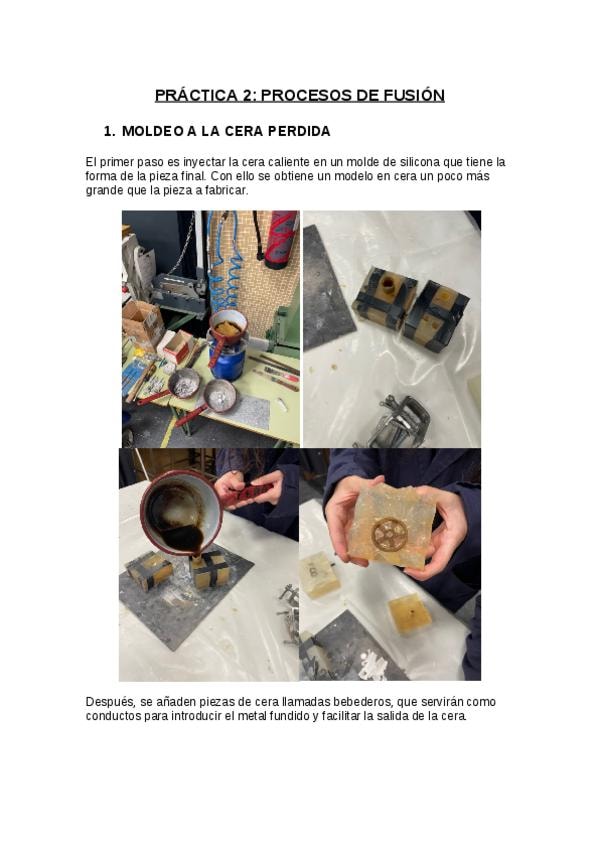 PRÁCTICA 2: PROCESOS DE FUSIÓN

1. MOLDEO A LA CERA PERDIDA

El primer paso es inyectar la cera caliente en un molde de silicona que tiene la forma de la pieza final. Con ello se obtiene un modelo en cera un poco más grande que la pieza a fabricar.

Después, se añaden piezas de cera llamadas bebederos, que servirán como conductos para introducir el metal fundido y facilitar la salida de la cera.