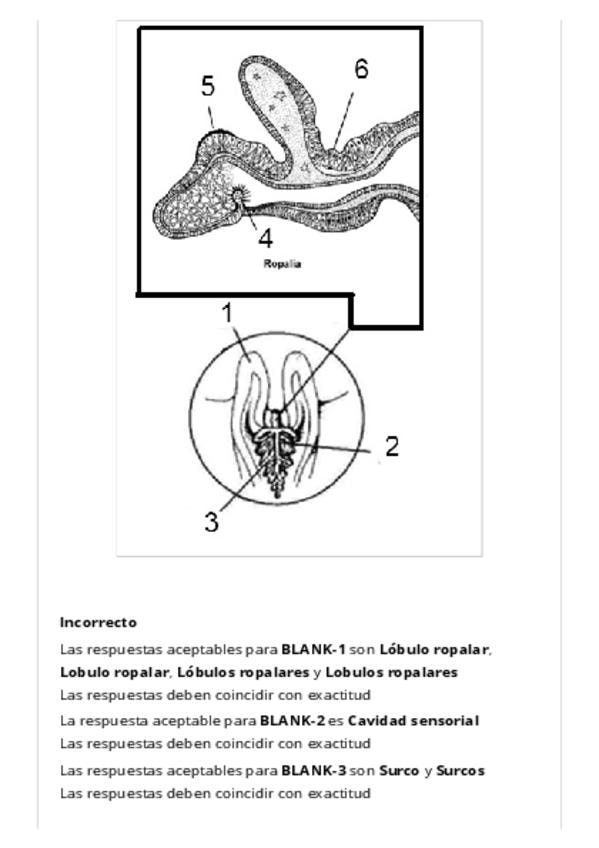 5

6

4

Ropalia

1

2

3

Incorrecto

Las respuestas aceptables para BLANK-1 son Lóbulo ropalar, Lobulo ropalar, Lóbulos ropalares y Lobulos ropalares

Las respuestas deben coincidir con exactitud

La respuesta aceptable para BLANK-2 es Cavidad sensorial

Las respuestas deben coincidir con exactitud

Las respuestas aceptables para BLANK-3 son Surco y Surcos

Las respuestas deben coincidir con exactitud