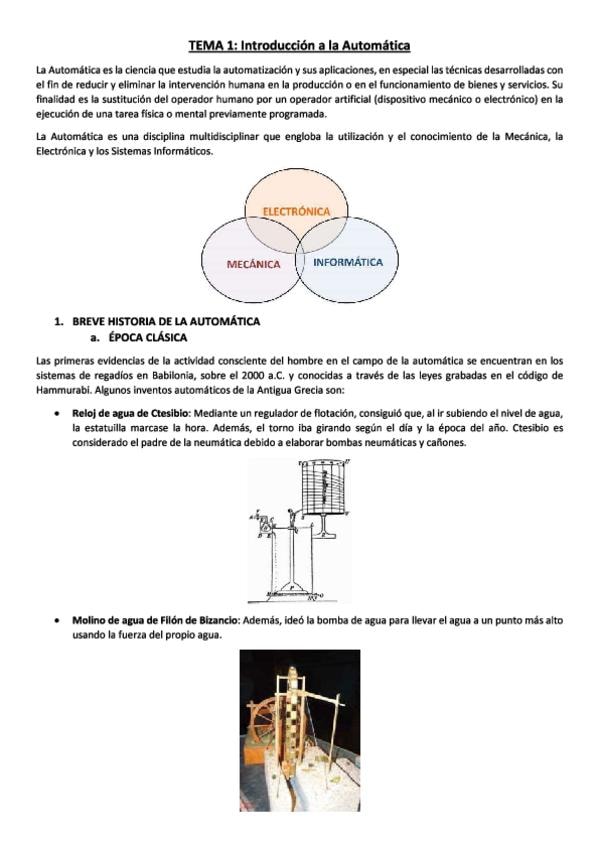 TEMA 1: Introducción a la Automática

La Automática es la ciencia que estudia la automatización y sus aplicaciones, en especial las técnicas desarrolladas con el fin de reducir y eliminar la intervención humana en la producción o en el funcionamiento de bienes y servicios. Su finalidad es la sustitución del operador humano por un operador artificial (dispositivo mecánico o electrónico) en la ejecución de una tarea física o mental previamente programada.

La Automática es una disciplina multidisciplinar que engloba la utilización y el conocimiento de la Mecánica, la Electrónica y los Sistemas Informáticos.

ELECTRÓNICA
MECÁNICA
INFORMÁTICA

1. BREVE HISTORIA DE LA AUTOMÁTICA
a. ÉPOCA CLÁSICA

Las primeras evidencias de la actividad consciente del hombre en el campo de la automática se encuentran en los sistemas de regadíos en Babilonia, sobre el 2000 a.C. y conocidas a través de las leyes grabadas en el código de Hammurabi. Algunos inventos automáticos de la Antigua Grecia son:

• Reloj de agua de Ctesibio: Mediante un regulador de flotación, consiguió que, al ir subiendo el nivel de agua, la estatuilla marcase la hora. Además, el torno iba girando según el día y la época del año. Ctesibio es considerado el padre de la neumática debido a elaborar bombas neumáticas y cañones.

• Molino de agua de Filón de Bizancio: Además, ideó la bomba de agua para llevar el agua a un punto más alto usando la fuerza del propio agua.