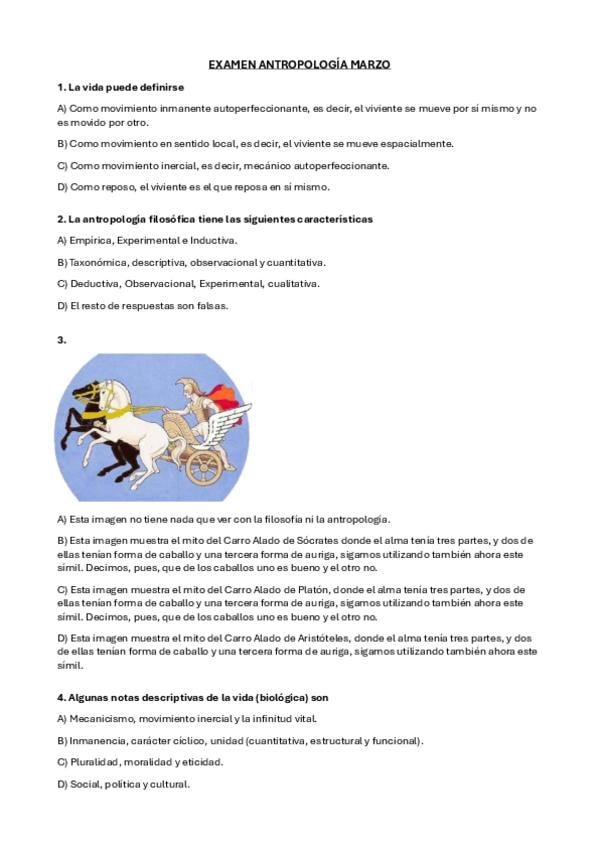 EXAMEN ANTROPOLOGÍA MARZO

1. La vida puede definirse

A) Como movimiento inmanente autoperfeccionante, es decir, el viviente se mueve por sí mismo y no es movido por otro.

B) Como movimiento en sentido local, es decir, el viviente se mueve espacialmente.

C) Como movimiento inercial, es decir, mecánico autoperfeccionante.

D) Como reposo, el viviente es el que reposa en sí mismo.

2. La antropología filosófica tiene las siguientes características

A) Empírica, Experimental e Inductiva.

B) Taxonómica, descriptiva, observacional y cuantitativa.

C) Deductiva, Observacional, Experimental, cualitativa.

D) El resto de respuestas son falsas.

3.

A) Esta imagen no tiene nada que ver con la filosofía ni la antropología.

B) Esta imagen muestra el mito del Carro Alado de Sócrates donde el alma tenía tres partes, y dos de ellas tenían forma de caballo y una tercera forma de auriga, sigamos utilizando también ahora este símil. Decimos, pues, que de los caballos uno es bueno y el otro no.

C) Esta imagen muestra el mito del Carro Alado de Platón, donde el alma tenía tres partes, y dos de ellas tenían forma de caballo y una tercera forma de auriga, sigamos utilizando también ahora este símil. Decimos, pues, que de los caballos uno es bueno y el otro no.

D) Esta imagen muestra el mito del Carro Alado de Aristóteles, donde el alma tenía tres partes, y dos de ellas tenían forma de caballo y una tercera forma de auriga, sigamos utilizando también ahora este símil.

4. Algunas notas descriptivas de la vida (biológica) son

A) Mecanicismo, movimiento inercial y la infinitud vital.

B) Inmanencia, carácter cíclico, unidad (cuantitativa, estructural y funcional).

C) Pluralidad, moralidad y eticidad.

D) Social, política y cultural.