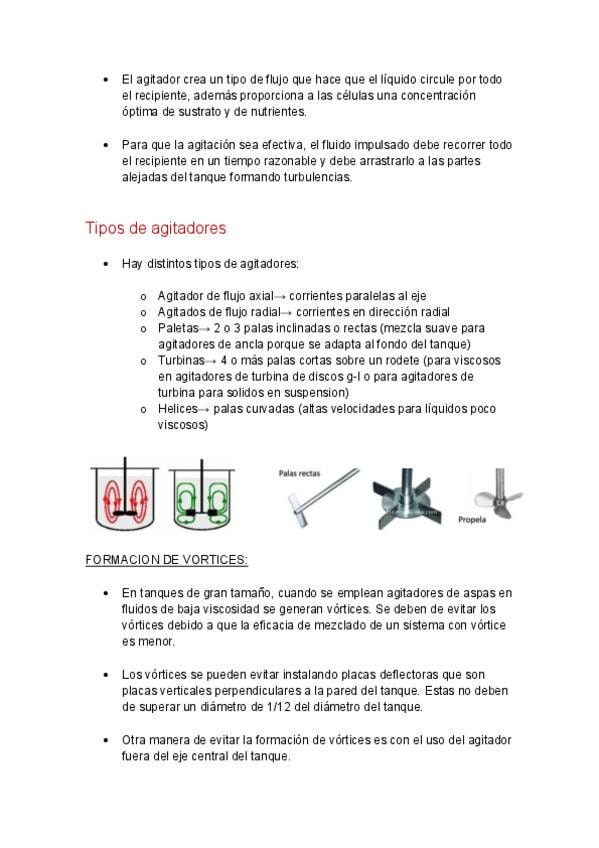 • El agitador crea un tipo de flujo que hace que el líquido circule por todo el recipiente, además proporciona a las células una concentración óptima de sustrato y de nutrientes.

• Para que la agitación sea efectiva, el fluido impulsado debe recorrer todo el recipiente en un tiempo razonable y debe arrastrarlo a las partes alejadas del tanque formando turbulencias.

Tipos de agitadores

• Hay distintos tipos de agitadores:

o Agitador de flujo axial→ corrientes paralelas al eje
o Agitados de flujo radial→ corrientes en dirección radial
o Paletas→ 2 o 3 palas inclinadas o rectas (mezcla suave para agitadores de ancla porque se adapta al fondo del tanque)
o Turbinas→ 4 o más palas cortas sobre un rodete (para viscosos en agitadores de turbina de discos g-l o para agitadores de turbina para solidos en suspension)
o Helices→ palas curvadas (altas velocidades para líquidos poco viscosos)

Palas rectas

Propela

FORMACION DE VORTICES:

• En tanques de gran tamaño, cuando se emplean agitadores de aspas en fluidos de baja viscosidad se generan vórtices. Se deben de evitar los vórtices debido a que la eficacia de mezclado de un sistema con vórtice es menor.

• Los vórtices se pueden evitar instalando placas deflectoras que son placas verticales perpendiculares a la pared del tanque. Estas no deben de superar un diámetro de 1/12 del diámetro del tanque.

• Otra manera de evitar la formación de vórtices es con el uso del agitador fuera del eje central del tanque.