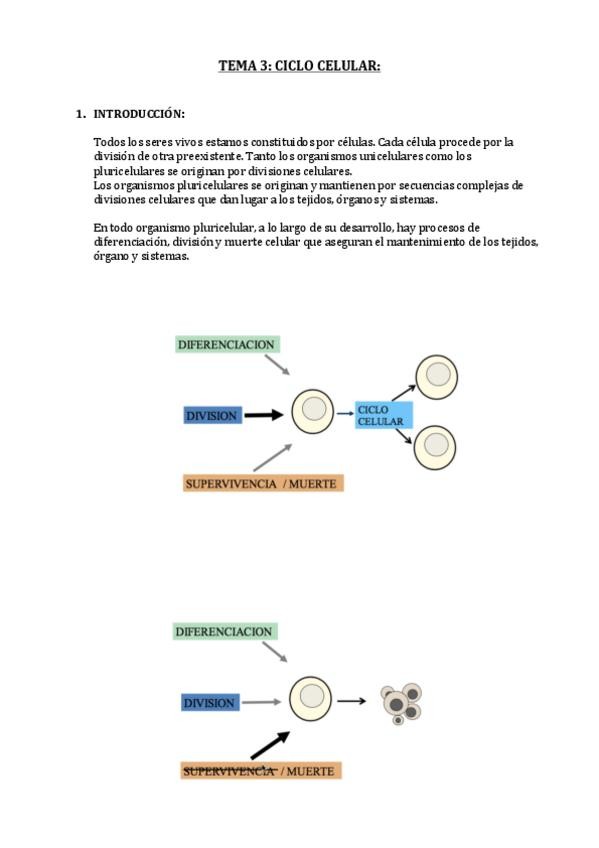 TEMA 3: CICLO CELULAR:

1. INTRODUCCIÓN:

Todos los seres vivos estamos constituidos por células. Cada célula procede por la división de otra preexistente. Tanto los organismos unicelulares como los pluricelulares se originan por divisiones celulares.
Los organismos pluricelulares se originan y mantienen por secuencias complejas de divisiones celulares que dan lugar a los tejidos, órganos y sistemas.

En todo organismo pluricelular, a lo largo de su desarrollo, hay procesos de diferenciación, división y muerte celular que aseguran el mantenimiento de los tejidos, órgano y sistemas.

DIFERENCIACION

DIVISION

CICLO CELULAR

SUPERVIVENCIA / MUERTE

DIFERENCIACION

DIVISION

SUPERVIVENCIA / MUERTE