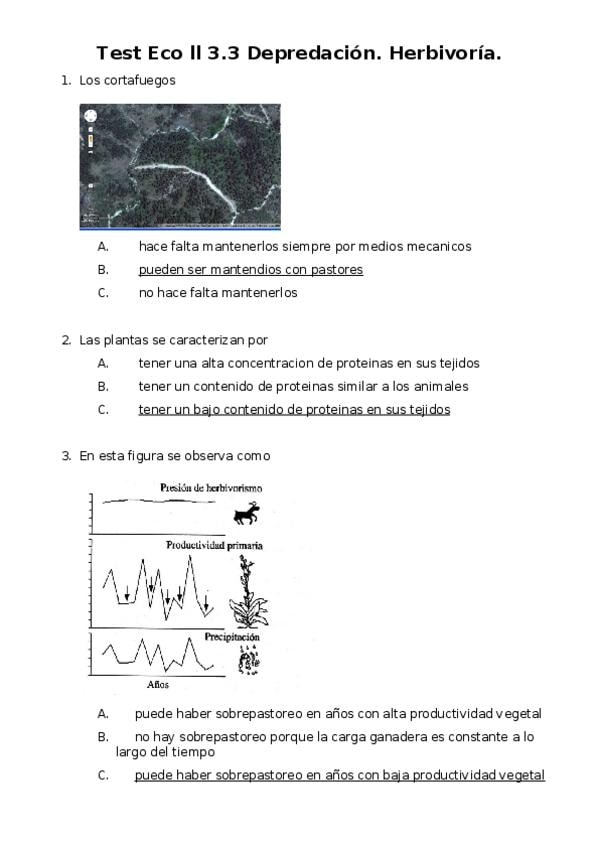 Test Eco ll 3.3 Depredación. Herbivoría.

1. Los cortafuegos

A. hace falta mantenerlos siempre por medios mecanicos

B. pueden ser mantendios con pastores

C. no hace falta mantenerlos

2. Las plantas se caracterizan por

A. tener una alta concentracion de proteinas en sus tejidos

B. tener un contenido de proteinas similar a los animales

C. tener un bajo contenido de proteinas en sus tejidos

3. En esta figura se observa como

Presión de herbivorismo

Productividad primaria

Precipitación

Años

A. puede haber sobrepastoreo en años con alta productividad vegetal

B. no hay sobrepastoreo porque la carga ganadera es constante a lo largo del tiempo

C. puede haber sobrepastoreo en años con baja productividad vegetal