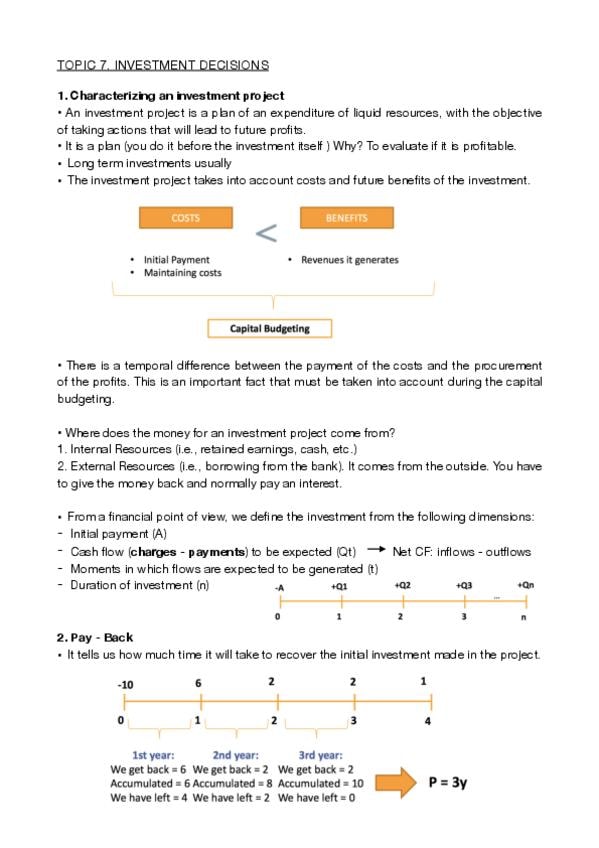 TOPIC 7. INVESTMENT DECISIONS

1. Characterizing an investment project

• An investment project is a plan of an expenditure of liquid resources, with the objective of taking actions that will lead to future profits.

• It is a plan (you do it before the investment itself ) Why? To evaluate if it is profitable.

• Long term investments usually

• The investment project takes into account costs and future benefits of the investment.

COSTS

<

BENEFITS

• Initial Payment
• Maintaining costs

• Revenues it generates

Capital Budgeting

• There is a temporal difference between the payment of the costs and the procurement of the profits. This is an important fact that must be taken into account during the capital budgeting.

• Where does the money for an investment project come from?
1. Internal Resources (i.e., retained earnings, cash, etc.)
2. External Resources (i.e., borrowing from the bank). It comes from the outside. You have to give the money back and normally pay an interest.

• From a financial point of view, we define the investment from the following dimensions:
- Initial payment (A)
- Cash flow (charges - payments) to be expected (Qt) → Net CF: inflows - outflows
- Moments in which flows are expected to be generated (t)
- Duration of investment (n)

-A +Q1 +Q2 +Q3 ... +Qn
0 1 2 3 n

2. Pay - Back

• It tells us how much time it will take to recover the initial investment made in the project.

-10 6 2 2 1
0 1 2 3 4

1st year:
We get back = 6
Accumulated = 6
We have left = 4

2nd year:
We get back = 2
Accumulated = 8
We have left = 2

3rd year:
We get back = 2
Accumulated = 10
We have left = 0

P = 3y