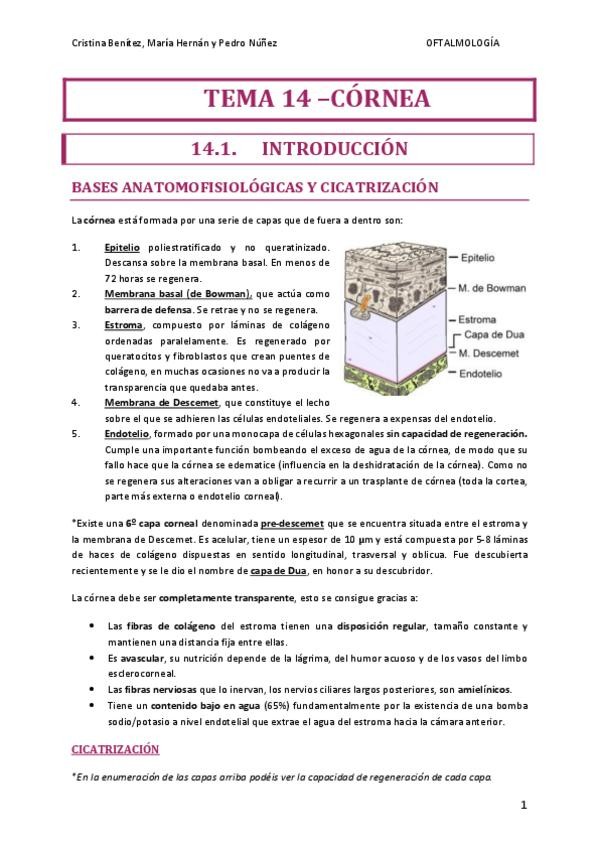 Cristina Benítez, María Hernán y Pedro Núñez OFTALMOLOGÍA

TEMA 14 –CÓRNEA

14.1. INTRODUCCIÓN

BASES ANATOMOFISIOLÓGICAS Y CICATRIZACIÓN

La córnea está formada por una serie de capas que de fuera a dentro son:

1. Epitelio poliestratificado y no queratinizado. Descansa sobre la membrana basal. En menos de 72 horas se regenera.
2. Membrana basal (de Bowman), que actúa como barrera de defensa. Se retrae y no se regenera.
3. Estroma, compuesto por láminas de colágeno ordenadas paralelamente. Es regenerado por queratocitos y fibroblastos que crean puentes de colágeno, en muchas ocasiones no va a producir la transparencia que quedaba antes.
4. Membrana de Descemet, que constituye el lecho sobre el que se adhieren las células endoteliales. Se regenera a expensas del endotelio.
5. Endotelio, formado por una monocapa de células hexagonales sin capacidad de regeneración. Cumple una importante función bombeando el exceso de agua de la córnea, de modo que su fallo hace que la córnea se edematice (influencia en la deshidratación de la córnea). Como no se regenera sus alteraciones van a obligar a recurrir a un trasplante de córnea (toda la cortea, parte más externa o endotelio corneal).

Epitelio
M. de Bowman
Estroma
Capa de Dua
M. Descemet
Endotelio

*Existe una 6º capa corneal denominada pre-descemet que se encuentra situada entre el estroma y la membrana de Descemet. Es acelular, tiene un espesor de 10 µm y está compuesta por 5-8 láminas de haces de colágeno dispuestas en sentido longitudinal, trasversal y oblicua. Fue descubierta recientemente y se le dio el nombre de capa de Dua, en honor a su descubridor.

La córnea debe ser completamente transparente, esto se consigue gracias a:

• Las fibras de colágeno del estroma tienen una disposición regular, tamaño constante y mantienen una distancia fija entre ellas.
• Es avascular, su nutrición depende de la lágrima, del humor acuoso y de los vasos del limbo esclerocorneal.
• Las fibras nerviosas que lo inervan, los nervios ciliares largos posteriores, son amielínicos.
• Tiene un contenido bajo en agua (65%) fundamentalmente por la existencia de una bomba sodio/potasio a nivel endotelial que extrae el agua del estroma hacia la cámara anterior.

CICATRIZACIÓN

*En la enumeración de las capas arriba podéis ver la capacidad de regeneración de cada capa.

1