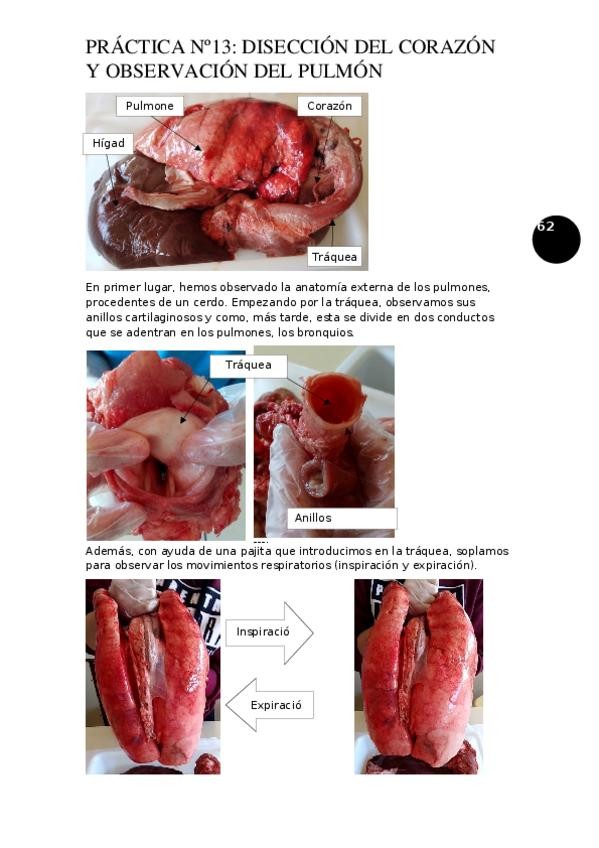 PRÁCTICA Nº13: DISECCIÓN DEL CORAZÓN Y OBSERVACIÓN DEL PULMÓN

Pulmone

Corazón

Hígad

Tráquea

62

En primer lugar, hemos observado la anatomía externa de los pulmones, procedentes de un cerdo. Empezando por la tráquea, observamos sus anillos cartilaginosos y como, más tarde, esta se divide en dos conductos que se adentran en los pulmones, los bronquios.

Tráquea

Anillos

Además, con ayuda de una pajita que introducimos en la tráquea, soplamos para observar los movimientos respiratorios (inspiración y expiración).

Inspiració

Expiració