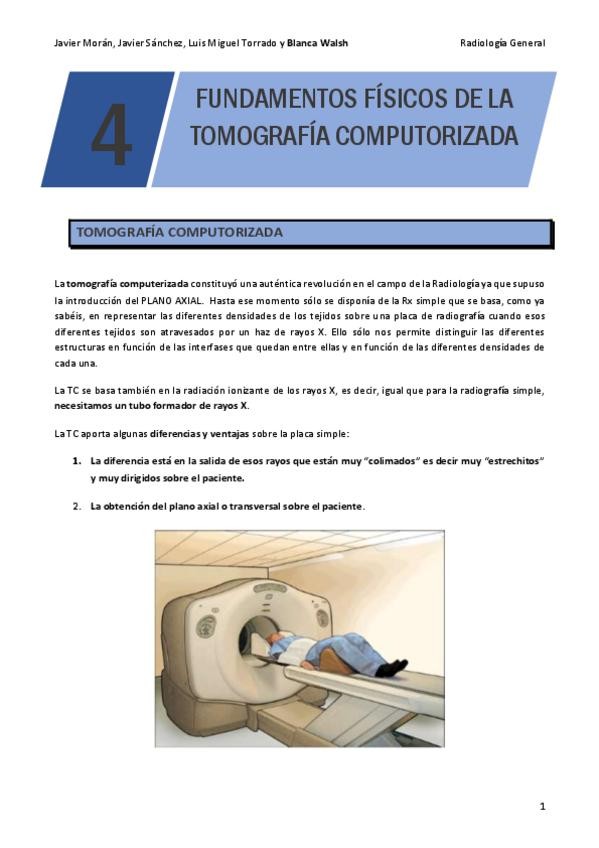 Javier Morán, Javier Sánchez, Luis Miguel Torrado y Blanca Walsh

Radiología General

4

FUNDAMENTOS FÍSICOS DE LA TOMOGRAFÍA COMPUTORIZADA

TOMOGRAFÍA COMPUTORIZADA

La tomografía computerizada constituyó una auténtica revolución en el campo de la Radiología ya que supuso la introducción del PLANO AXIAL. Hasta ese momento sólo se disponía de la Rx simple que se basa, como ya sabéis, en representar las diferentes densidades de los tejidos sobre una placa de radiografía cuando esos diferentes tejidos son atravesados por un haz de rayos X. Ello sólo nos permite distinguir las diferentes estructuras en función de las interfases que quedan entre ellas y en función de las diferentes densidades de cada una.

La TC se basa también en la radiación ionizante de los rayos X, es decir, igual que para la radiografía simple, necesitamos un tubo formador de rayos X.

La TC aporta algunas diferencias y ventajas sobre la placa simple:

1. La diferencia está en la salida de esos rayos que están muy "colimados" es decir muy "estrechitos" y muy dirigidos sobre el paciente.

2. La obtención del plano axial o transversal sobre el paciente.

1