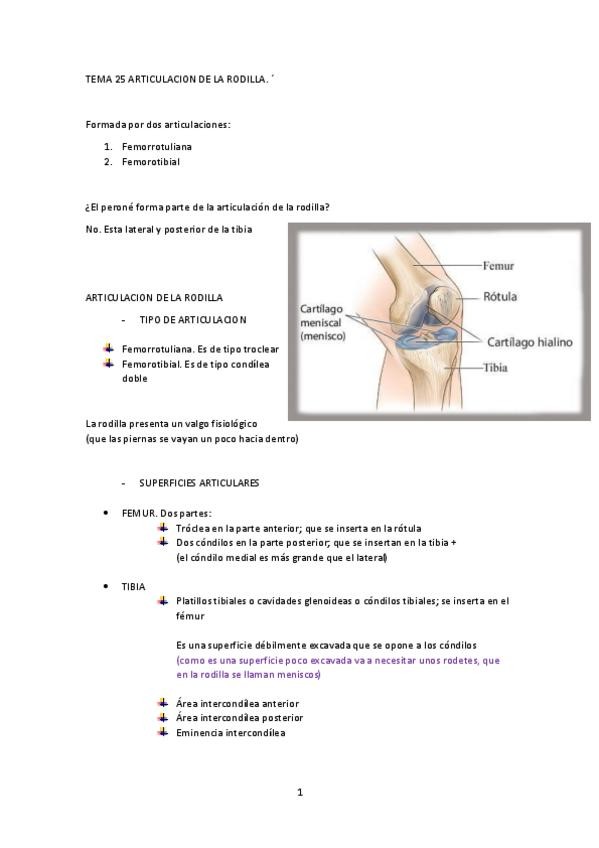 TEMA 25 ARTICULACION DE LA RODILLA. ´

Formada por dos articulaciones:

1. Femorrotuliana
2. Femorotibial

¿El peroné forma parte de la articulación de la rodilla?

No. Esta lateral y posterior de la tibia

Femur
Rótula
Cartílago meniscal (menisco)
Cartílago hialino
Tibia

ARTICULACION DE LA RODILLA

- TIPO DE ARTICULACION

Femorrotuliana. Es de tipo troclear
Femorotibial. Es de tipo condílea doble

La rodilla presenta un valgo fisiológico
(que las piernas se vayan un poco hacia dentro)

- SUPERFICIES ARTICULARES

• FEMUR. Dos partes:
Tróclea en la parte anterior; que se inserta en la rótula
Dos cóndilos en la parte posterior; que se insertan en la tibia +
(el cóndilo medial es más grande que el lateral)

• TIBIA
Platillos tibiales o cavidades glenoideas o cóndilos tibiales; se inserta en el fémur

Es una superficie débilmente excavada que se opone a los cóndilos
(como es una superficie poco excavada va a necesitar unos rodetes, que en la rodilla se llaman meniscos)

Área intercondílea anterior
Área intercondílea posterior
Eminencia intercondílea

1