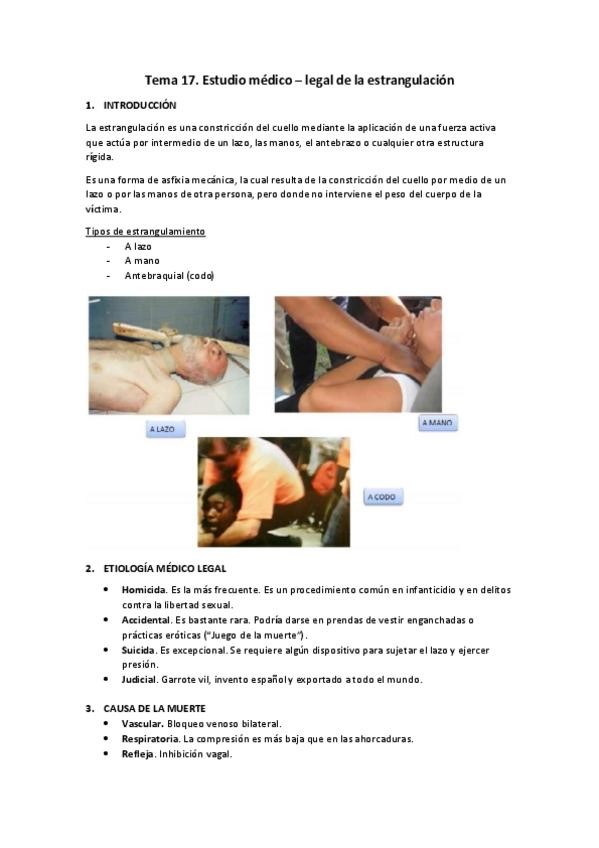 Tema 17. Estudio médico – legal de la estrangulación

1. INTRODUCCIÓN

La estrangulación es una constricción del cuello mediante la aplicación de una fuerza activa que actúa por intermedio de un lazo, las manos, el antebrazo o cualquier otra estructura rígida.

Es una forma de asfixia mecánica, la cual resulta de la constricción del cuello por medio de un lazo o por las manos de otra persona, pero donde no interviene el peso del cuerpo de la víctima.

Tipos de estrangulamiento
- A lazo
- A mano
- Antebraquial (codo)

A LAZO

A MANO

A CODO

2. ETIOLOGÍA MÉDICO LEGAL

• Homicida. Es la más frecuente. Es un procedimiento común en infanticidio y en delitos contra la libertad sexual.
• Accidental. Es bastante rara. Podría darse en prendas de vestir enganchadas o prácticas eróticas ("Juego de la muerte").
• Suicida. Es excepcional. Se requiere algún dispositivo para sujetar el lazo y ejercer presión.
• Judicial. Garrote vil, invento español y exportado a todo el mundo.

3. CAUSA DE LA MUERTE
• Vascular. Bloqueo venoso bilateral.
• Respiratoria. La compresión es más baja que en las ahorcaduras.
• Refleja. Inhibición vagal.