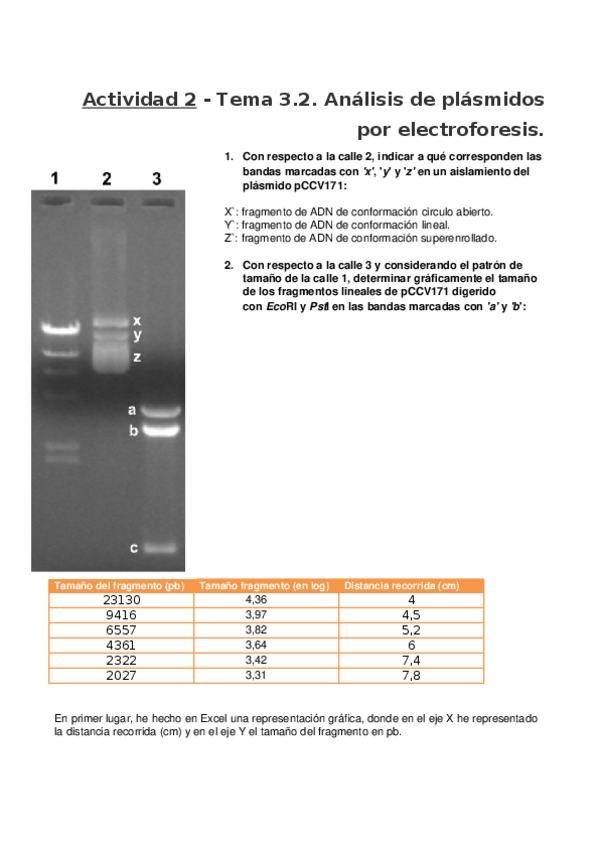 Actividad 2 - Tema 3.2. Análisis de plásmidos por electroforesis.

1 2 3

x
y
z
a
b
c

1. Con respecto a la calle 2, indicar a qué corresponden las bandas marcadas con 'x', 'y' y 'z' en un aislamiento del plásmido pCCV171:

X': fragmento de ADN de conformación circulo abierto.
Y': fragmento de ADN de conformación lineal.
Z': fragmento de ADN de conformación superenrollado.

2. Con respecto a la calle 3 y considerando el patrón de tamaño de la calle 1, determinar gráficamente el tamaño de los fragmentos lineales de pCCV171 digerido con EcoRI y PstI en las bandas marcadas con 'a' y 'b':

| Tamaño del fragmento (pb) | Tamaño fragmento (en log) | Distancia recorrida (cm) |
|---|---|---|
| 23130 | 4,36 | 4 |
| 9416 | 3,97 | 4,5 |
| 6557 | 3,82 | 5,2 |
| 4361 | 3,64 | 6 |
| 2322 | 3,42 | 7,4 |
| 2027 | 3,31 | 7,8 |

En primer lugar, he hecho en Excel una representación gráfica, donde en el eje X he representado la distancia recorrida (cm) y en el eje Y el tamaño del fragmento en pb.