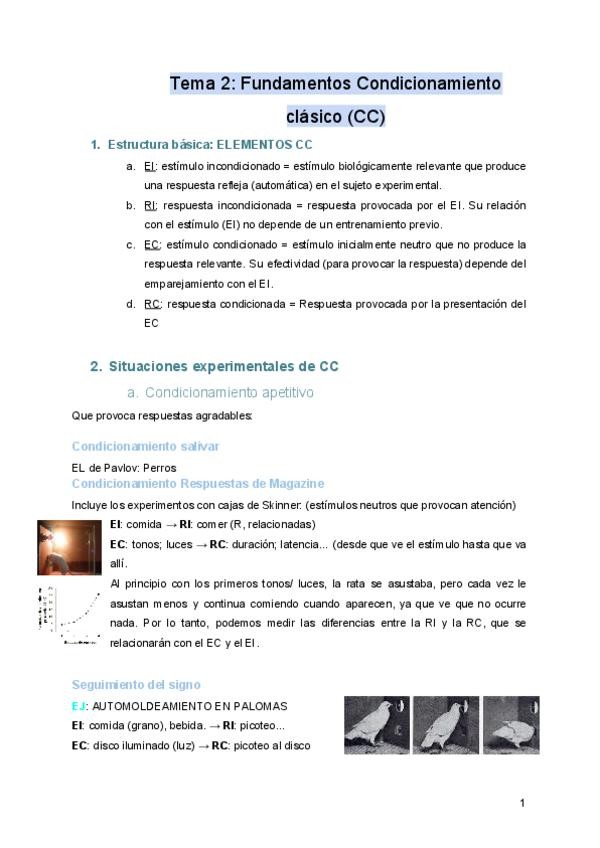 Tema 2: Fundamentos Condicionamiento clásico (CC)

1. Estructura básica: ELEMENTOS CC

a. EI: estímulo incondicionado = estímulo biológicamente relevante que produce una respuesta refleja (automática) en el sujeto experimental.

b. RI: respuesta incondicionada = respuesta provocada por el EI. Su relación con el estímulo (EI) no depende de un entrenamiento previo.

c. EC: estímulo condicionado = estímulo inicialmente neutro que no produce la respuesta relevante. Su efectividad (para provocar la respuesta) depende del emparejamiento con el EI.

d. RC: respuesta condicionada = Respuesta provocada por la presentación del EC

2. Situaciones experimentales de CC

a. Condicionamiento apetitivo

Que provoca respuestas agradables:

Condicionamiento salivar

EL de Pavlov: Perros

Condicionamiento Respuestas de Magazine

Incluye los experimentos con cajas de Skinner: (estímulos neutros que provocan atención)

EI: comida → RI: comer (R, relacionadas)

EC: tonos; luces → RC: duración; latencia... (desde que ve el estímulo hasta que va allí.

Al principio con los primeros tonos/ luces, la rata se asustaba, pero cada vez le asustan menos y continua comiendo cuando aparecen, ya que ve que no ocurre nada. Por lo tanto, podemos medir las diferencias entre la RI y la RC, que se relacionarán con el EC y el EI.

Seguimiento del signo

EJ: AUTOMOLDEAMIENTO EN PALOMAS

EI: comida (grano), bebida. → RI: picoteo...

EC: disco iluminado (luz) → RC: picoteo al disco

1