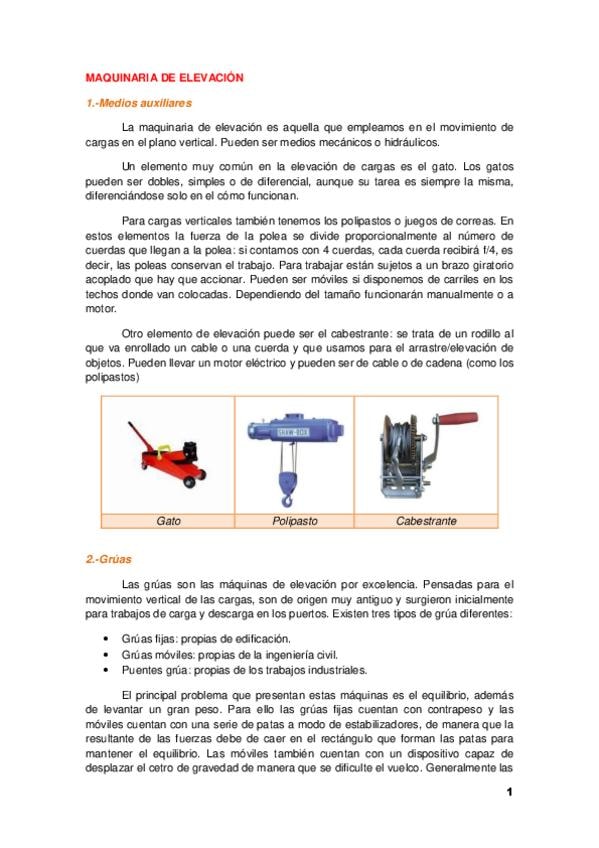 MAQUINARIA DE ELEVACIÓN

1.-Medios auxiliares

La maquinaria de elevación es aquella que empleamos en el movimiento de cargas en el plano vertical. Pueden ser medios mecánicos o hidráulicos.

Un elemento muy común en la elevación de cargas es el gato. Los gatos pueden ser dobles, simples o de diferencial, aunque su tarea es siempre la misma, diferenciándose solo en el cómo funcionan.

Para cargas verticales también tenemos los polipastos o juegos de correas. En estos elementos la fuerza de la polea se divide proporcionalmente al número de cuerdas que llegan a la polea: si contamos con 4 cuerdas, cada cuerda recibirá f/4, es decir, las poleas conservan el trabajo. Para trabajar están sujetos a un brazo giratorio acoplado que hay que accionar. Pueden ser móviles si disponemos de carriles en los techos donde van colocadas. Dependiendo del tamaño funcionarán manualmente o a motor.

Otro elemento de elevación puede ser el cabestrante: se trata de un rodillo al que va enrollado un cable o una cuerda y que usamos para el arrastre/elevación de objetos. Pueden llevar un motor eléctrico y pueden ser de cable o de cadena (como los polipastos)

SHAW-BOX

| Gato | Polipasto | Cabestrante |
|---|---|---|

2.-Grúas

Las grúas son las máquinas de elevación por excelencia. Pensadas para el movimiento vertical de las cargas, son de origen muy antiguo y surgieron inicialmente para trabajos de carga y descarga en los puertos. Existen tres tipos de grúa diferentes:

• Grúas fijas: propias de edificación.
• Grúas móviles: propias de la ingeniería civil.
• Puentes grúa: propias de los trabajos industriales.

El principal problema que presentan estas máquinas es el equilibrio, además de levantar un gran peso. Para ello las grúas fijas cuentan con contrapeso y las móviles cuentan con una serie de patas a modo de estabilizadores, de manera que la resultante de las fuerzas debe de caer en el rectángulo que forman las patas para mantener el equilibrio. Las móviles también cuentan con un dispositivo capaz de desplazar el cetro de gravedad de manera que se dificulte el vuelco. Generalmente las

1