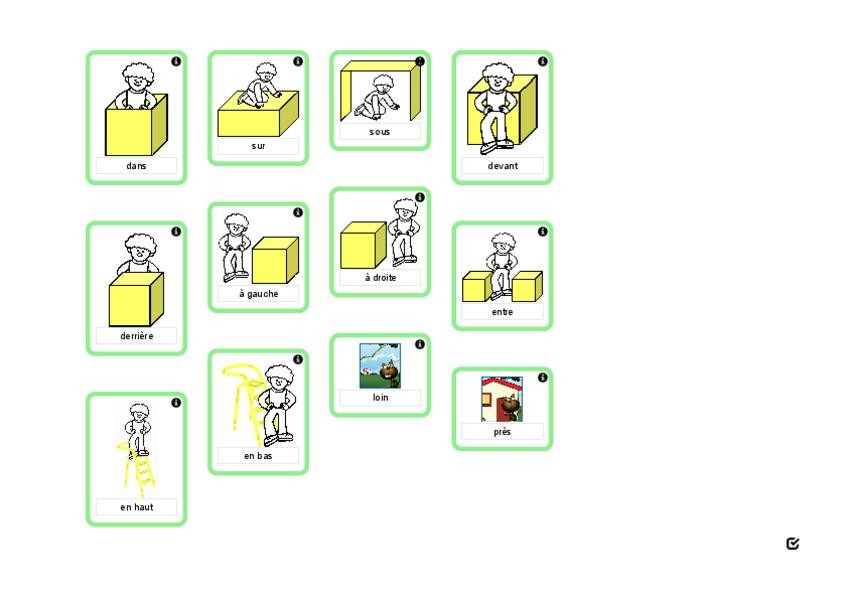 dans

sur

sous

devant

derrière

à gauche

à droite

entre

en haut

en bas

loin

près