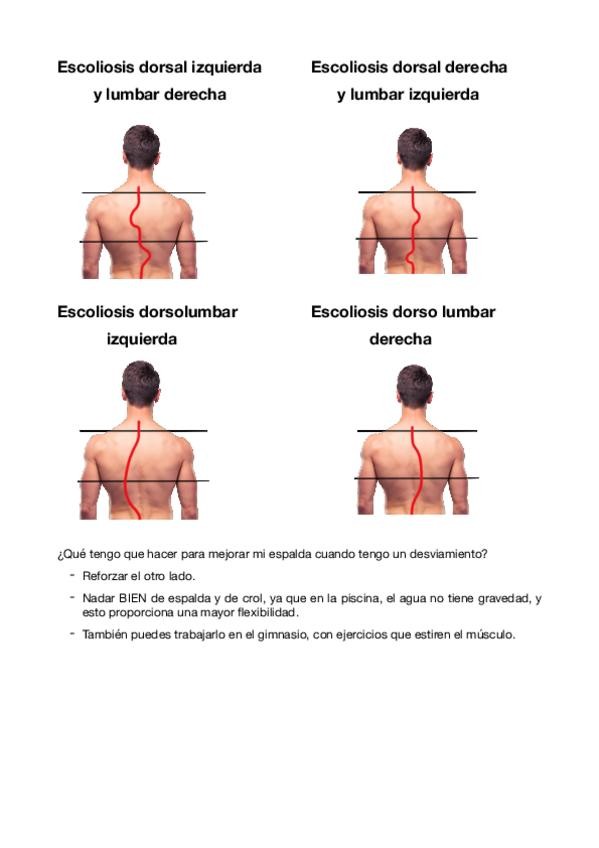 Escoliosis dorsal izquierda y lumbar derecha

Escoliosis dorsal derecha y lumbar izquierda

Escoliosis dorsolumbar izquierda

Escoliosis dorso lumbar derecha

¿Qué tengo que hacer para mejorar mi espalda cuando tengo un desviamiento?

- Reforzar el otro lado.
- Nadar BIEN de espalda y de crol, ya que en la piscina, el agua no tiene gravedad, y esto proporciona una mayor flexibilidad.
- También puedes trabajarlo en el gimnasio, con ejercicios que estiren el músculo.