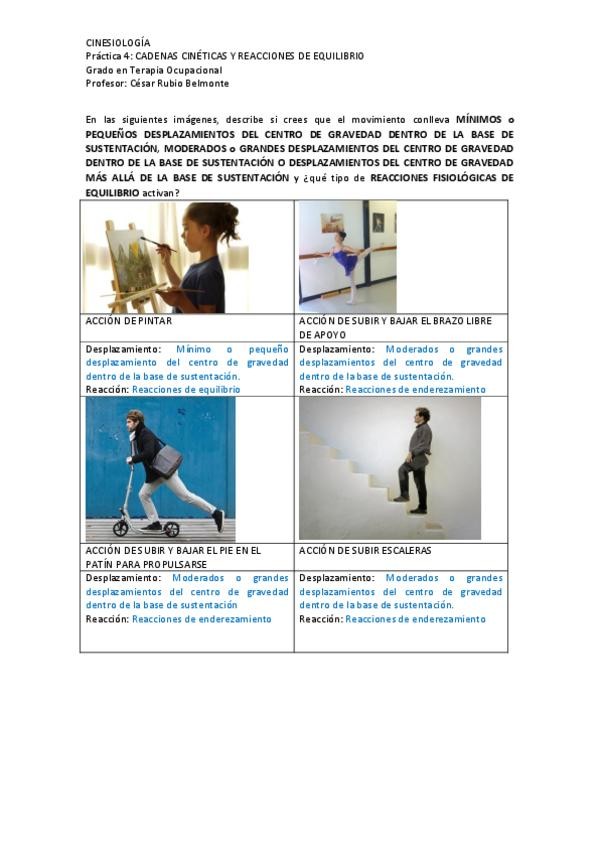 CINESIOLOGÍA
Práctica 4: CADENAS CINÉTICAS Y REACCIONES DE EQUILIBRIO
Grado en Terapia Ocupacional
Profesor: César Rubio Belmonte

En las siguientes imágenes, describe si crees que el movimiento conlleva MÍNIMOS o PEQUEÑOS DESPLAZAMIENTOS DEL CENTRO DE GRAVEDAD DENTRO DE LA BASE DE SUSTENTACIÓN, MODERADOS o GRANDES DESPLAZAMIENTOS DEL CENTRO DE GRAVEDAD DENTRO DE LA BASE DE SUSTENTACIÓN O DESPLAZAMIENTOS DEL CENTRO DE GRAVEDAD MÁS ALLÁ DE LA BASE DE SUSTENTACIÓN y ¿qué tipo de REACCIONES FISIOLÓGICAS DE EQUILIBRIO activan?

| | |
|---|---|
| ACCIÓN DE PINTAR | ACCIÓN DE SUBIR Y BAJAR EL BRAZO LIBRE DE APOYO |
| Desplazamiento: Mínimo o pequeño desplazamiento del centro de gravedad dentro de la base de sustentación. Reacción: Reacciones de equilibrio | Desplazamiento: Moderados o grandes desplazamientos del centro de gravedad dentro de la base de sustentación. Reacción: Reacciones de enderezamiento |
| ACCIÓN DE SUBIR Y BAJAR EL PIE EN EL PATÍN PARA PROPULSARSE | ACCIÓN DE SUBIR ESCALERAS |
| Desplazamiento: Moderados o grandes desplazamientos del centro de gravedad dentro de la base de sustentación Reacción: Reacciones de enderezamiento | Desplazamiento: Moderados o grandes desplazamientos del centro de gravedad dentro de la base de sustentación. Reacción: Reacciones de enderezamiento |