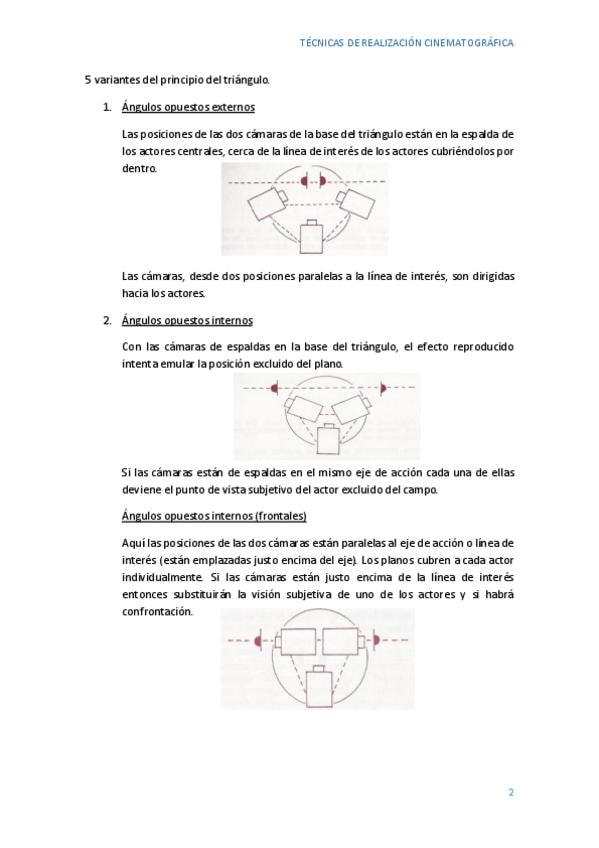 TÉCNICAS DE REALIZACIÓN CINEMATOGRÁFICA

5 variantes del principio del triángulo.

1. Ángulos opuestos externos

Las posiciones de las dos cámaras de la base del triángulo están en la espalda de los actores centrales, cerca de la línea de interés de los actores cubriéndolos por dentro.

Las cámaras, desde dos posiciones paralelas a la línea de interés, son dirigidas hacia los actores.

2. Ángulos opuestos internos

Con las cámaras de espaldas en la base del triángulo, el efecto reproducido intenta emular la posición excluido del plano.

Si las cámaras están de espaldas en el mismo eje de acción cada una de ellas deviene el punto de vista subjetivo del actor excluido del campo.

Ángulos opuestos internos (frontales)

Aquí las posiciones de las dos cámaras están paralelas al eje de acción o línea de interés (están emplazadas justo encima del eje). Los planos cubren a cada actor individualmente. Si las cámaras están justo encima de la línea de interés entonces substituirán la visión subjetiva de uno de los actores y si habrá confrontación.

2