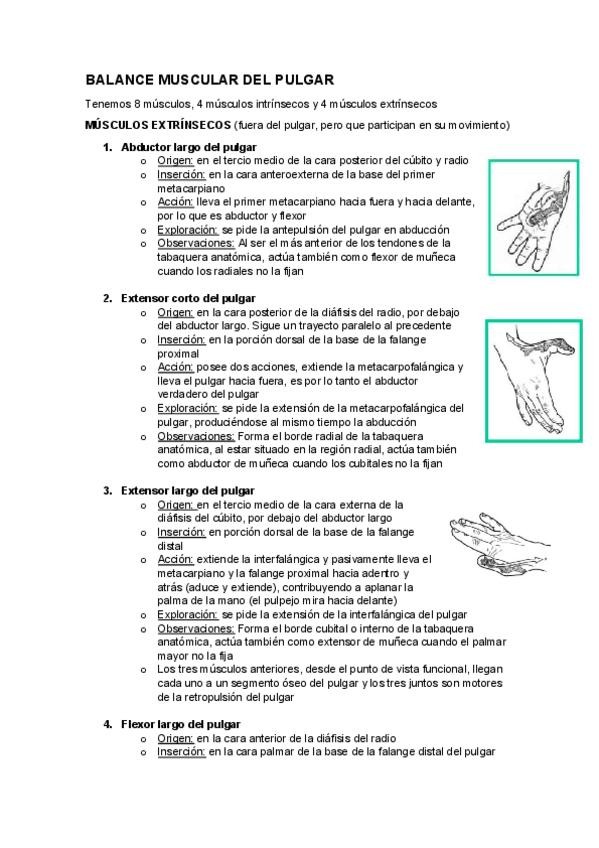 BALANCE MUSCULAR DEL PULGAR

Tenemos 8 músculos, 4 músculos intrínsecos y 4 músculos extrínsecos

MÚSCULOS EXTRÍNSECOS (fuera del pulgar, pero que participan en su movimiento)

1. Abductor largo del pulgar
o Origen: en el tercio medio de la cara posterior del cúbito y radio
o Inserción: en la cara anteroexterna de la base del primer metacarpiano
o Acción: lleva el primer metacarpiano hacia fuera y hacia delante, por lo que es abductor y flexor
o Exploración: se pide la antepulsión del pulgar en abducción
o Observaciones: Al ser el más anterior de los tendones de la tabaquera anatómica, actúa también como flexor de muñeca cuando los radiales no la fijan

2. Extensor corto del pulgar
o Origen: en la cara posterior de la diáfisis del radio, por debajo del abductor largo. Sigue un trayecto paralelo al precedente
o Inserción: en la porción dorsal de la base de la falange proximal
o Acción: posee dos acciones, extiende la metacarpofalángica y lleva el pulgar hacia fuera, es por lo tanto el abductor verdadero del pulgar
o Exploración: se pide la extensión de la metacarpofalángica del pulgar, produciéndose al mismo tiempo la abducción
o Observaciones: Forma el borde radial de la tabaquera anatómica, al estar situado en la región radial, actúa también como abductor de muñeca cuando los cubitales no la fijan

3. Extensor largo del pulgar
o Origen: en el tercio medio de la cara externa de la diáfisis del cúbito, por debajo del abductor largo
o Inserción: en porción dorsal de la base de la falange distal
o Acción: extiende la interfalángica y pasivamente lleva el metacarpiano y la falange proximal hacia adentro y atrás (aduce y extiende), contribuyendo a aplanar la palma de la mano (el pulpejo mira hacia delante)
o Exploración: se pide la extensión de la interfalángica del pulgar
o Observaciones: Forma el borde cubital o interno de la tabaquera anatómica, actúa también como extensor de muñeca cuando el palmar mayor no la fija
o Los tres músculos anteriores, desde el punto de vista funcional, llegan cada uno a un segmento óseo del pulgar y los tres juntos son motores de la retropulsión del pulgar

4. Flexor largo del pulgar
o Origen: en la cara anterior de la diáfisis del radio
o Inserción: en la cara palmar de la base de la falange distal del pulgar