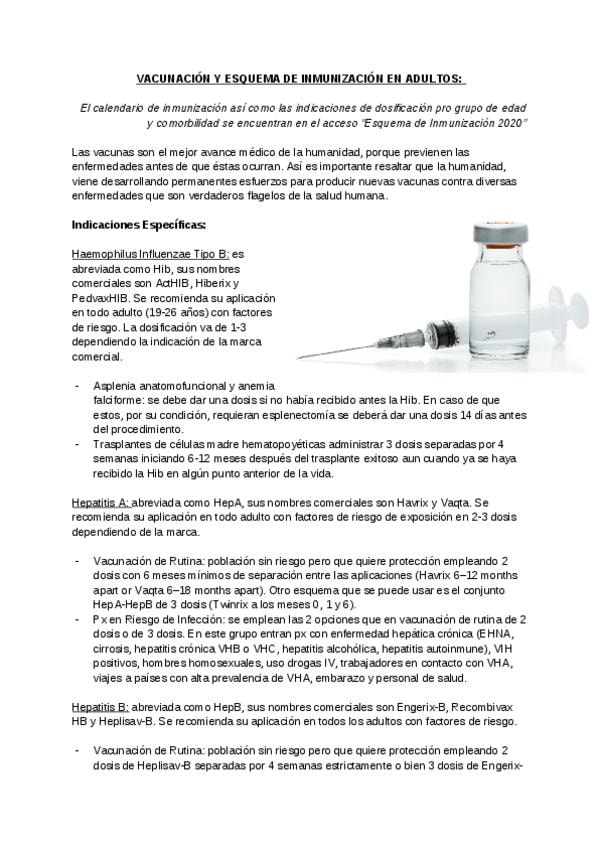 VACUNACIÓN Y ESQUEMA DE INMUNIZACIÓN EN ADULTOS:

El calendario de inmunización así como las indicaciones de dosificación pro grupo de edad y comorbilidad se encuentran en el acceso "Esquema de Inmunización 2020"

Las vacunas son el mejor avance médico de la humanidad, porque previenen las enfermedades antes de que éstas ocurran. Así es importante resaltar que la humanidad, viene desarrollando permanentes esfuerzos para producir nuevas vacunas contra diversas enfermedades que son verdaderos flagelos de la salud humana.

Indicaciones Específicas:

Haemophilus Influenzae Tipo B: es abreviada como Hib, sus nombres comerciales son ActHIB, Hiberix y PedvaxHIB. Se recomienda su aplicación en todo adulto (19-26 años) con factores de riesgo. La dosificación va de 1-3 dependiendo la indicación de la marca comercial.

- Asplenia anatomofuncional y anemia falciforme: se debe dar una dosis si no había recibido antes la Hib. En caso de que estos, por su condición, requieran esplenectomía se deberá dar una dosis 14 días antes del procedimiento.
- Trasplantes de células madre hematopoyéticas administrar 3 dosis separadas por 4 semanas iniciando 6-12 meses después del trasplante exitoso aun cuando ya se haya recibido la Hib en algún punto anterior de la vida.

Hepatitis A: abreviada como HepA, sus nombres comerciales son Havrix y Vaqta. Se recomienda su aplicación en todo adulto con factores de riesgo de exposición en 2-3 dosis dependiendo de la marca.

- Vacunación de Rutina: población sin riesgo pero que quiere protección empleando 2 dosis con 6 meses mínimos de separación entre las aplicaciones (Havrix 6–12 months apart or Vaqta 6–18 months apart). Otro esquema que se puede usar es el conjunto HepA-HepB de 3 dosis (Twinrix a los meses 0, 1 y 6).
- Px en Riesgo de Infección: se emplean las 2 opciones que en vacunación de rutina de 2 dosis o de 3 dosis. En este grupo entran px con enfermedad hepática crónica (EHNA, cirrosis, hepatitis crónica VHB o VHC, hepatitis alcohólica, hepatitis autoinmune), VIH positivos, hombres homosexuales, uso drogas IV, trabajadores en contacto con VHA, viajes a países con alta prevalencia de VHA, embarazo y personal de salud.

Hepatitis B: abreviada como HepB, sus nombres comerciales son Engerix-B, Recombivax HB y Heplisav-B. Se recomienda su aplicación en todos los adultos con factores de riesgo.

- Vacunación de Rutina: población sin riesgo pero que quiere protección empleando 2 dosis de Heplisav-B separadas por 4 semanas estrictamente o bien 3 dosis de Engerix-