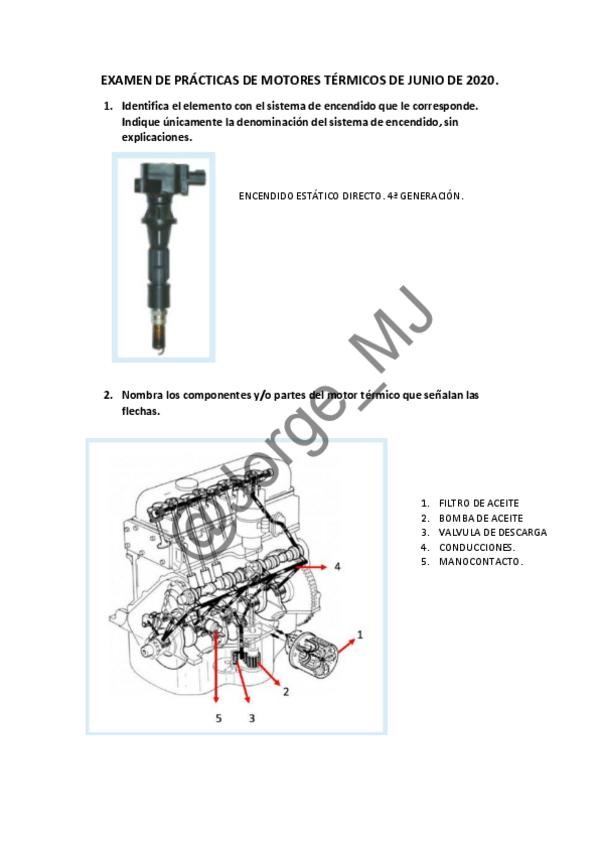 EXAMEN DE PRÁCTICAS DE MOTORES TÉRMICOS DE JUNIO DE 2020.

1. Identifica el elemento con el sistema de encendido que le corresponde. Indique únicamente la denominación del sistema de encendido, sin explicaciones.

ENCENDIDO ESTÁTICO DIRECTO. 4ª GENERACIÓN.

@Jorge_MJ

2. Nombra los componentes y/o partes del motor térmico que señalan las flechas.

4
1
2
5
3

1. FILTRO DE ACEITE
2. BOMBA DE ACEITE
3. VALVULA DE DESCARGA
4. CONDUCCIONES.
5. MANOCONTACTO.